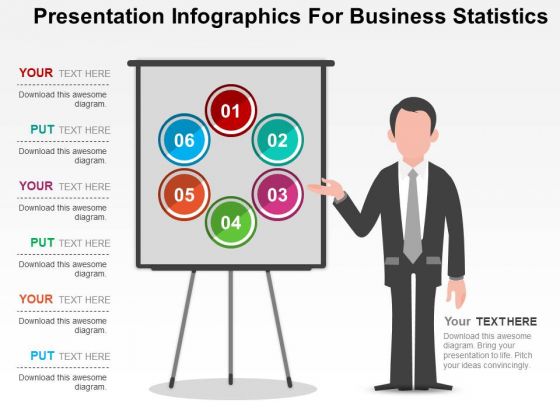 Presentation Infographics For Business Statistics

YOUR TEXT HERE
Download this awesome diagram.

PUT TEXT HERE
Download this awesome diagram.

YOUR TEXT HERE
Download this awesome diagram.

PUT TEXT HERE
Download this awesome diagram.

YOUR TEXT HERE
Download this awesome diagram.

PUT TEXT HERE
Download this awesome diagram.

01
02
03
04
05
06

Your TEXTHERE
Download this awesome diagram. Bring your presentation to life. Pitch your ideas convincingly.