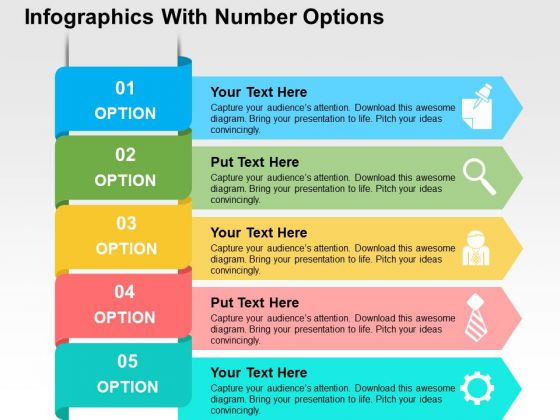 Infographics With Number Options

01
OPTION

Your Text Here
Capture your audience's attention. Download this awesome diagram. Bring your presentation to life. Pitch your ideas convincingly.

02
OPTION

Put Text Here
Capture your audience's attention. Download this awesome diagram. Bring your presentation to life. Pitch your ideas convincingly.

03
OPTION

Your Text Here
Capture your audience's attention. Download this awesome diagram. Bring your presentation to life. Pitch your ideas convincingly.

04
OPTION

Put Text Here
Capture your audience's attention. Download this awesome diagram. Bring your presentation to life. Pitch your ideas convincingly.

05
OPTION

Your Text Here
Capture your audience's attention. Download this awesome diagram. Bring your presentation to life. Pitch your ideas convincingly.