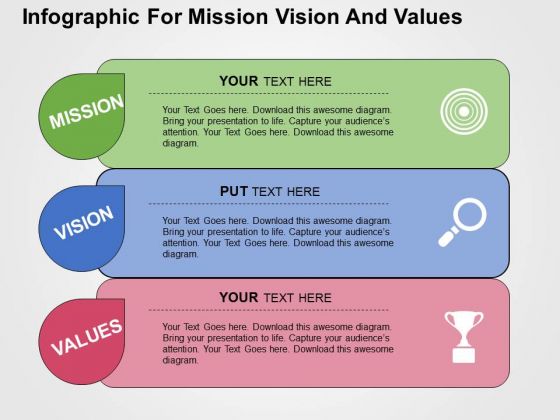 Infographic For Mission Vision And Values

MISSION

YOUR TEXT HERE

Your Text Goes here. Download this awesome diagram. Bring your presentation to life. Capture your audience's attention. Your Text Goes here. Download this awesome diagram.

VISION

PUT TEXT HERE

Your Text Goes here. Download this awesome diagram. Bring your presentation to life. Capture your audience's attention. Your Text Goes here. Download this awesome diagram.

VALUES

YOUR TEXT HERE

Your Text Goes here. Download this awesome diagram. Bring your presentation to life. Capture your audience's attention. Your Text Goes here. Download this awesome diagram.