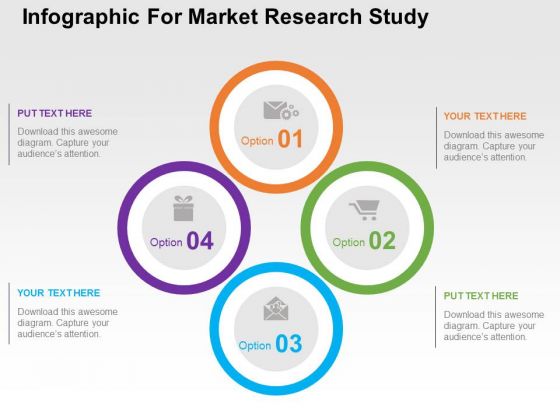 Infographic For Market Research Study

PUT TEXT HERE

Download this awesome diagram. Capture your audience's attention.

Option 01

YOUR TEXT HERE

Download this awesome diagram. Capture your audience's attention.

Option 04

Option 02

YOUR TEXT HERE

Download this awesome diagram. Capture your audience's attention.

Option 03

PUT TEXT HERE

Download this awesome diagram. Capture your audience's attention.