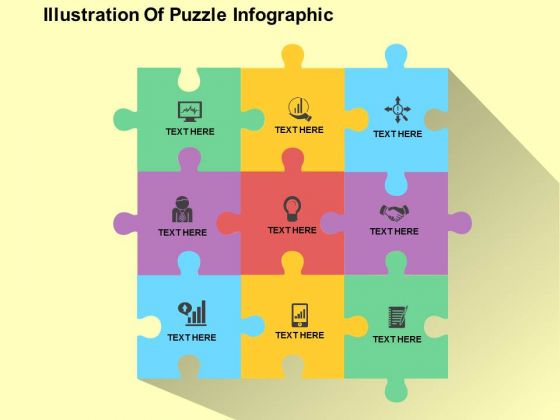 Illustration Of Puzzle Infographic

TEXT HERE

TEXT HERE

TEXT HERE

TEXT HERE

TEXT HERE

TEXT HERE

TEXT HERE

TEXT HERE

TEXT HERE