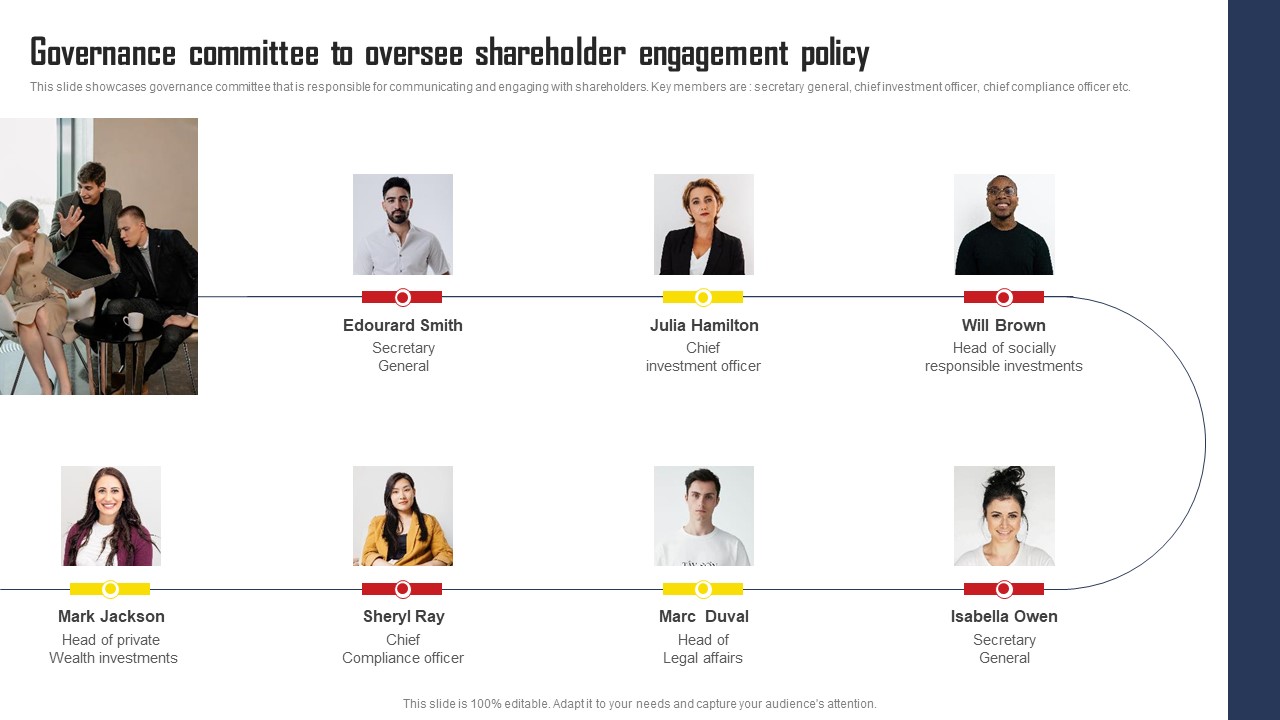 Governance committee to oversee shareholder engagement policy

This slide showcases governance committee that is responsible for communicating and engaging with shareholders. Key members are : secretary general, chief investment officer, chief compliance officer etc.

Edourard Smith
Secretary General

Julia Hamilton
Chief investment officer

Will Brown
Head of socially responsible investments

Mark Jackson
Head of private Wealth investments

Sheryl Ray
Chief Compliance officer

Marc Duval
Head of Legal affairs

Isabella Owen
Secretary General

This slide is 100% editable. Adapt it to your needs and capture your audience's attention.