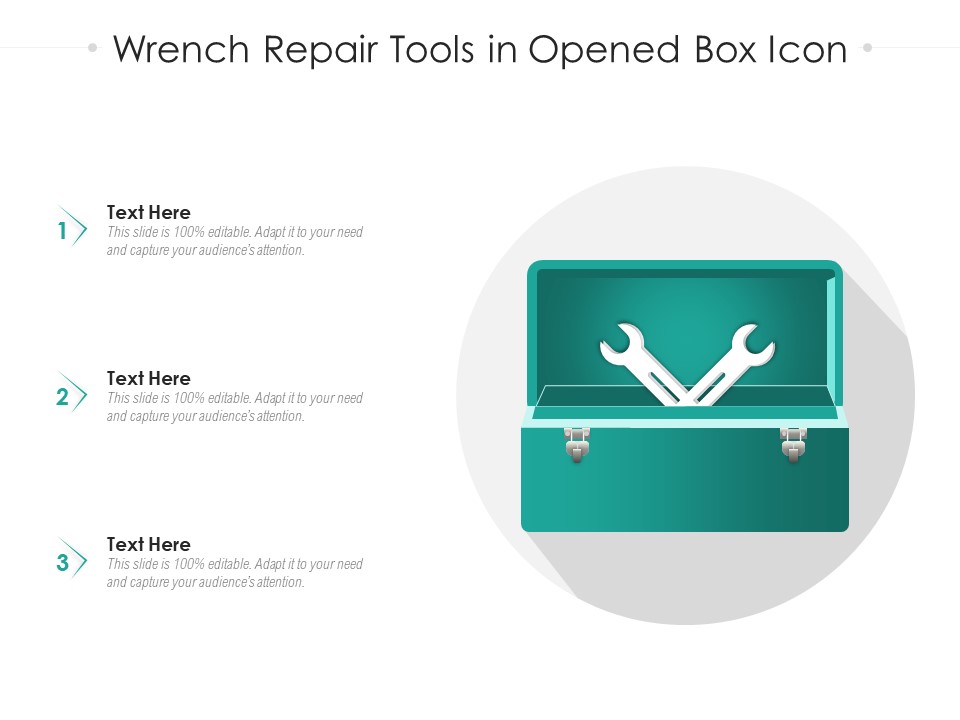 Wrench Repair Tools in Opened Box Icon

1

Text Here

This slide is 100% editable. Adapt it to your need and capture your audience's attention.

2

Text Here

This slide is 100% editable. Adapt it to your need and capture your audience's attention.

3

Text Here

This slide is 100% editable. Adapt it to your need and capture your audience's attention.