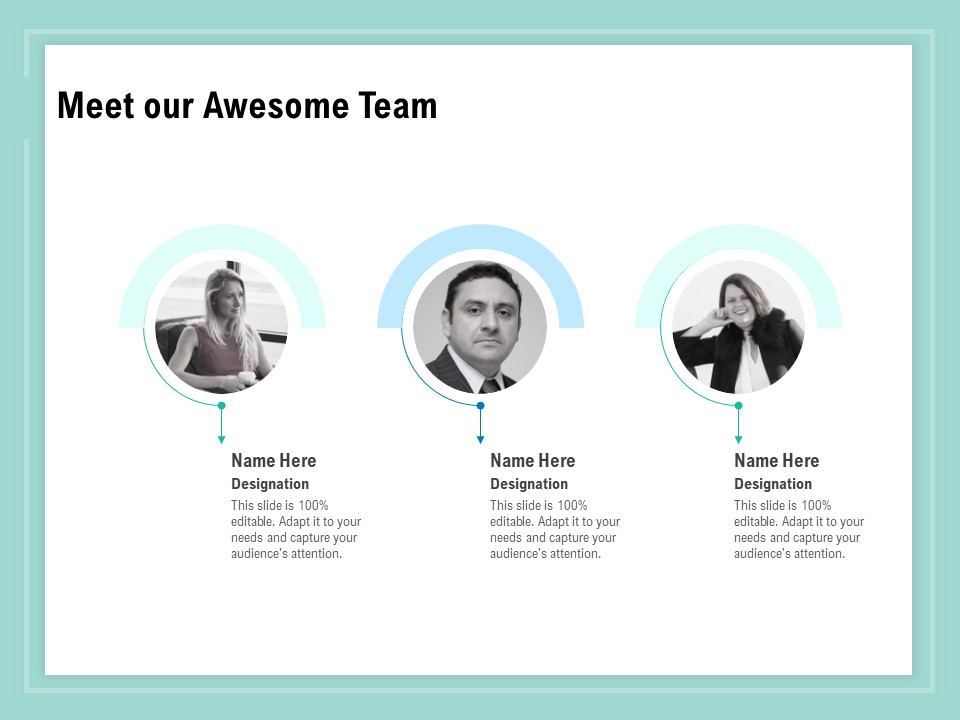 Meet our Awesome Team

Name Here
Designation
This slide is 100% editable. Adapt it to your needs and capture your audience's attention.

Name Here
Designation
This slide is 100% editable. Adapt it to your needs and capture your audience's attention.

Name Here
Designation
This slide is 100% editable. Adapt it to your needs and capture your audience's attention.