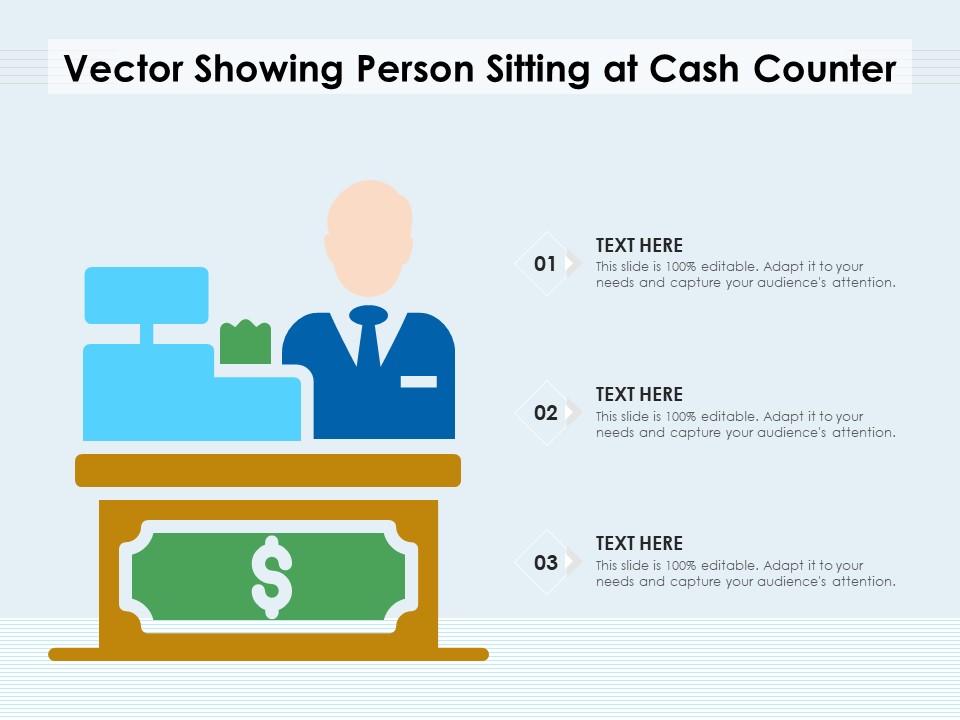 Vector Showing Person Sitting at Cash Counter

$

01

TEXT HERE

This slide is 100% editable. Adapt it to your needs and capture your audience's attention.

02

TEXT HERE

This slide is 100% editable. Adapt it to your needs and capture your audience's attention.

03

TEXT HERE

This slide is 100% editable. Adapt it to your needs and capture your audience's attention.