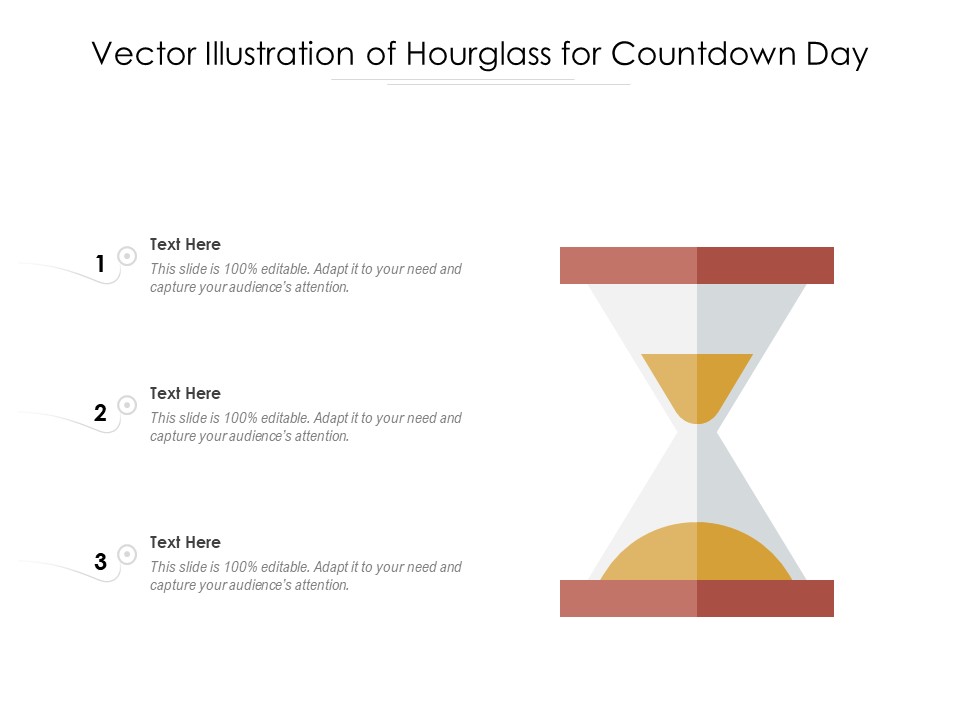 Vector Illustration of Hourglass for Countdown Day

1
Text Here
This slide is 100% editable. Adapt it to your need and capture your audience's attention.

2
Text Here
This slide is 100% editable. Adapt it to your need and capture your audience's attention.

3
Text Here
This slide is 100% editable. Adapt it to your need and capture your audience's attention.