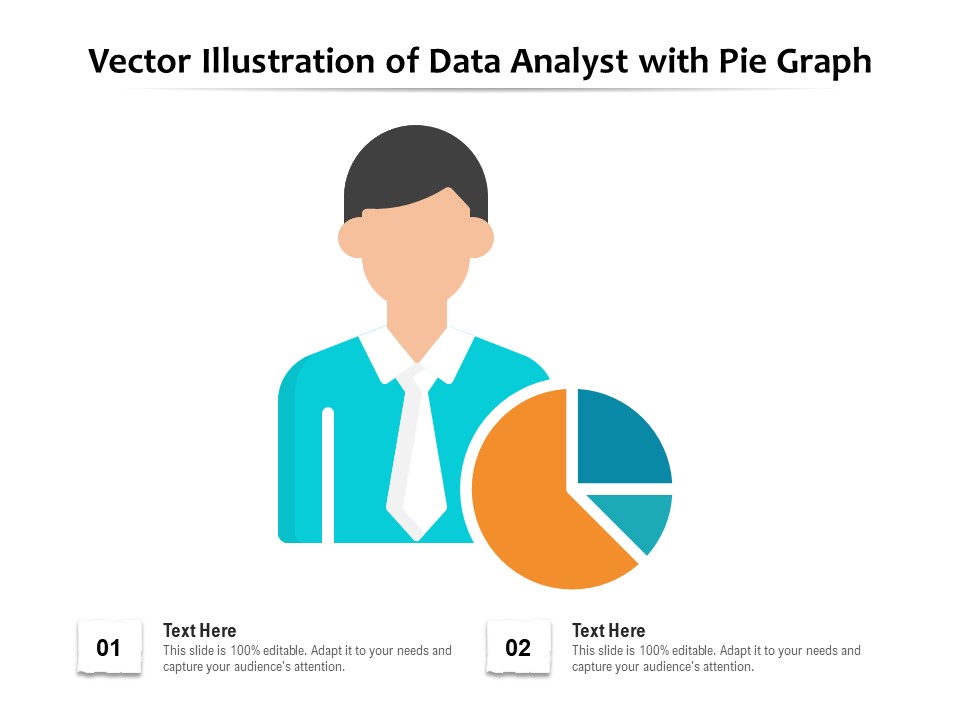 Vector Illustration of Data Analyst with Pie Graph

01

Text Here
This slide is 100% editable. Adapt it to your needs and capture your audience's attention.

02

Text Here
This slide is 100% editable. Adapt it to your needs and capture your audience's attention.