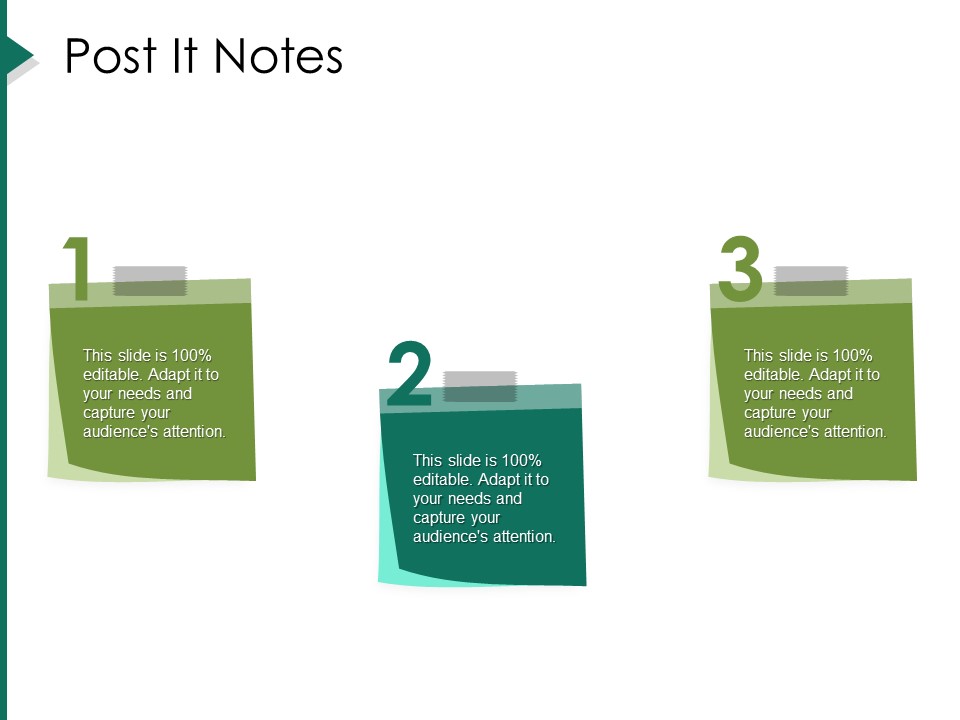 Post It Notes

1

This slide is 100% editable. Adapt it to your needs and capture your audience's attention.

2

This slide is 100% editable. Adapt it to your needs and capture your audience's attention.

3

This slide is 100% editable. Adapt it to your needs and capture your audience's attention.