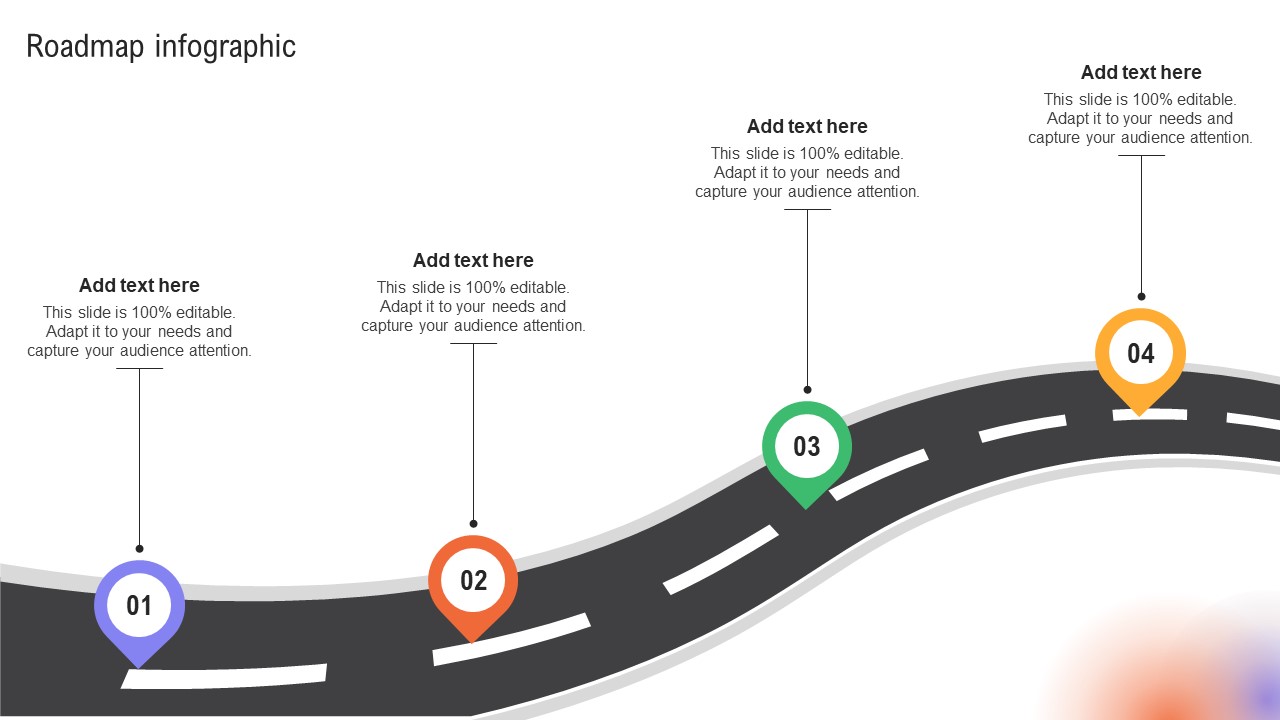 Roadmap infographic

Add text here
This slide is 100% editable. Adapt it to your needs and capture your audience attention.

01

Add text here
This slide is 100% editable. Adapt it to your needs and capture your audience attention.

02

Add text here
This slide is 100% editable. Adapt it to your needs and capture your audience attention.

03

Add text here
This slide is 100% editable. Adapt it to your needs and capture your audience attention.

04