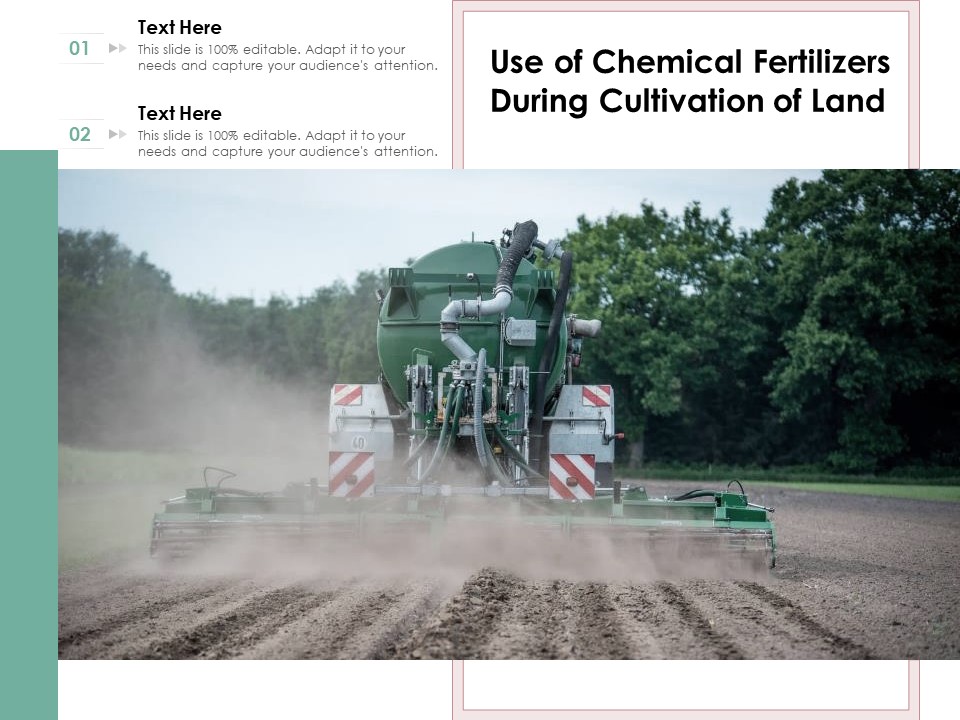 01

Text Here

This slide is 100% editable. Adapt it to your needs and capture your audience's attention.

02

Text Here

This slide is 100% editable. Adapt it to your needs and capture your audience's attention.

Use of Chemical Fertilizers During Cultivation of Land

40