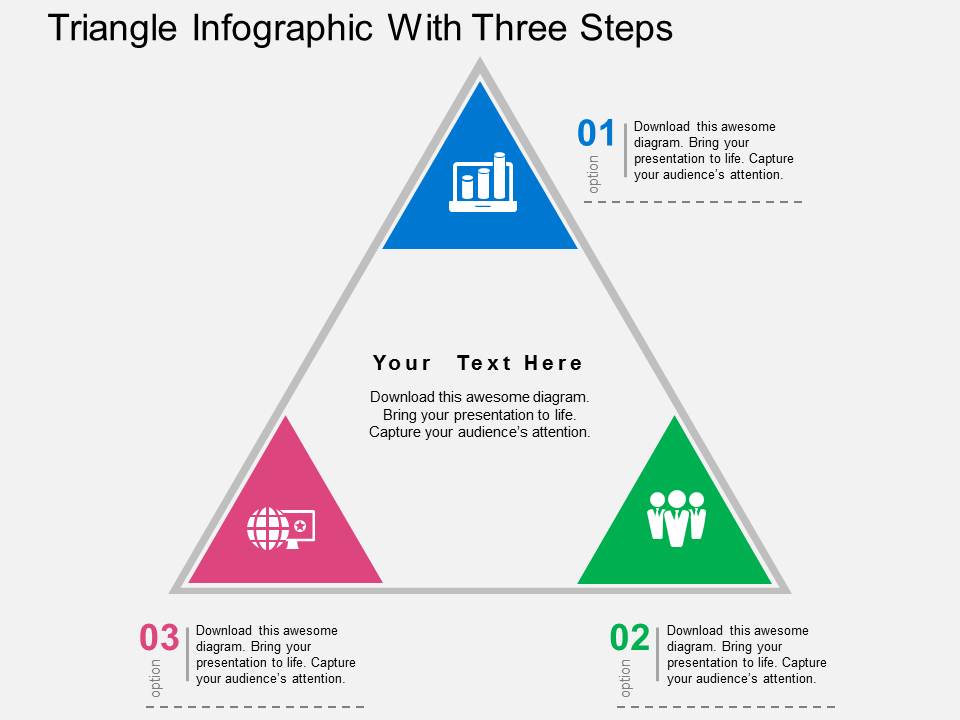 Triangle Infographic With Three Steps

01
option
Download this awesome diagram. Bring your presentation to life. Capture your audience's attention.

Your Text Here

Download this awesome diagram. Bring your presentation to life. Capture your audience's attention.

03
option
Download this awesome diagram. Bring your presentation to life. Capture your audience's attention.

02
option
Download this awesome diagram. Bring your presentation to life. Capture your audience's attention.