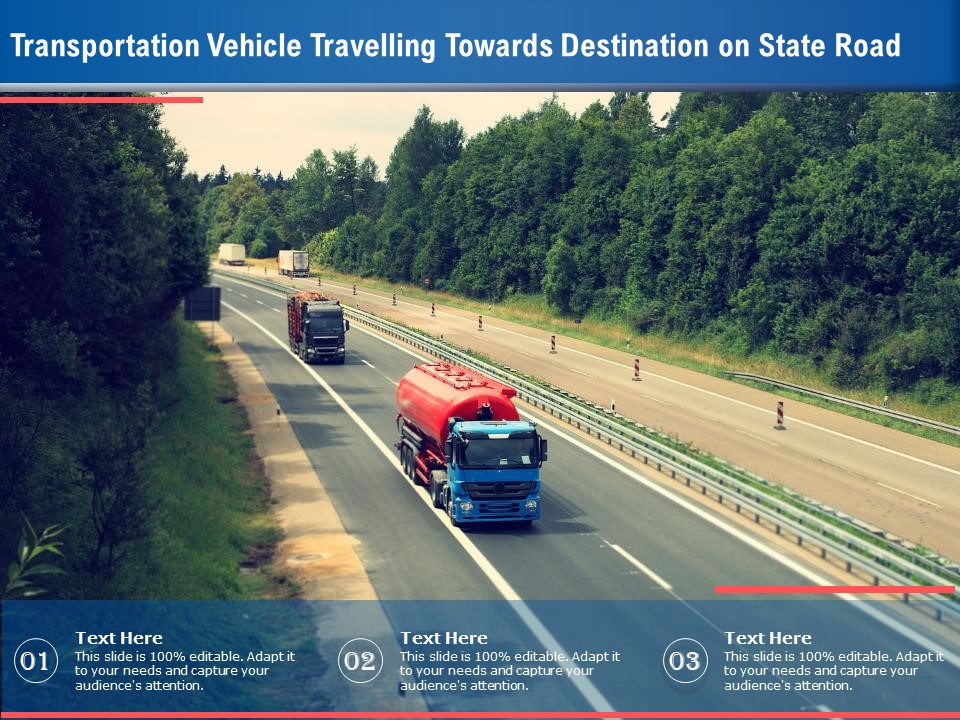 Transportation Vehicle Travelling Towards Destination on State Road

01

Text Here

This slide is 100% editable. Adapt it to your needs and capture your audience's attention.

02

Text Here

This slide is 100% editable. Adapt it to your needs and capture your audience's attention.

03

Text Here

This slide is 100% editable. Adapt it to your needs and capture your audience's attention.