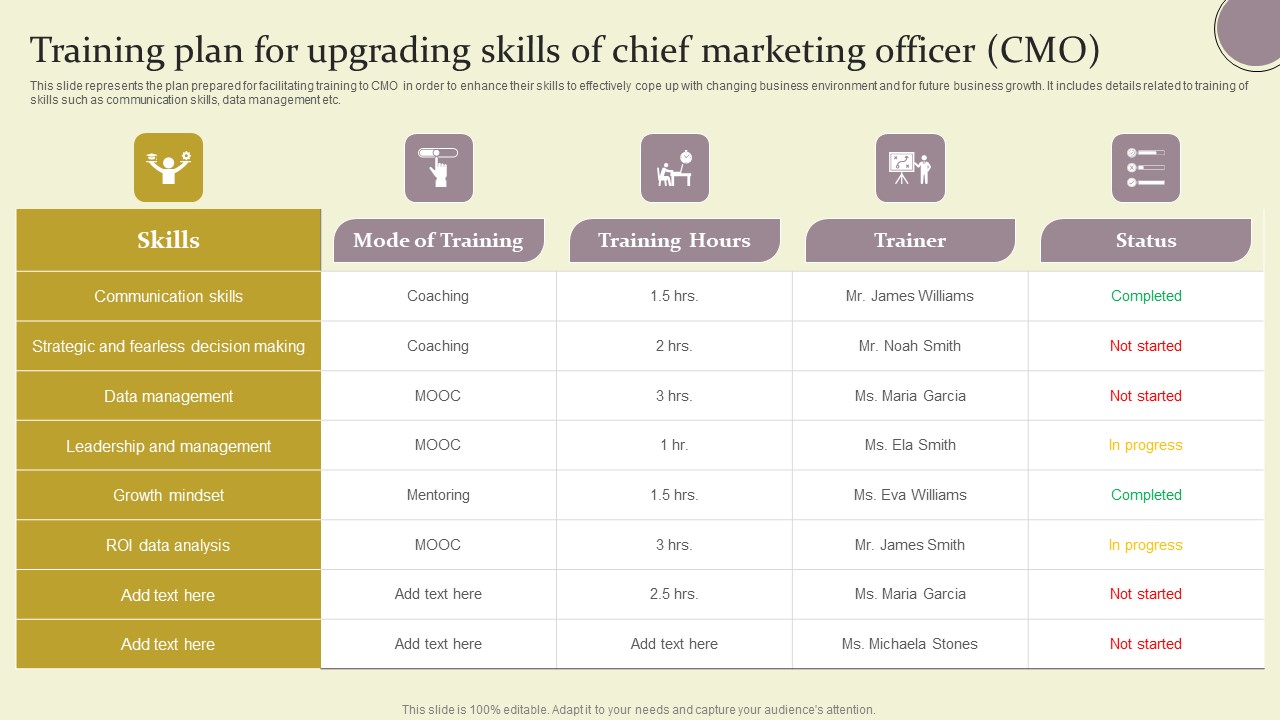 Training plan for upgrading skills of chief marketing officer (CMO)

This slide represents the plan prepared for facilitating training to CMO in order to enhance their skills to effectively cope up with changing business environment and for future business growth. It includes details related to training of skills such as communication skills, data management etc.

| Skills | Mode of Training | Training Hours | Trainer | Status |
|---|---|---|---|---|
| Communication skills | Coaching | 1.5 hrs. | Mr. James Williams | Completed |
| Strategic and fearless decision making | Coaching | 2 hrs. | Mr. Noah Smith | Not started |
| Data management | MOOC | 3 hrs. | Ms. Maria Garcia | Not started |
| Leadership and management | MOOC | 1 hr. | Ms. Ela Smith | In progress |
| Growth mindset | Mentoring | 1.5 hrs. | Ms. Eva Williams | Completed |
| ROI data analysis | MOOC | 3 hrs. | Mr. James Smith | In progress |
| Add text here | Add text here | 2.5 hrs. | Ms. Maria Garcia | Not started |
| Add text here | Add text here | Add text here | Ms. Michaela Stones | Not started |

This slide is 100% editable. Adapt it to your needs and capture your audience's attention.