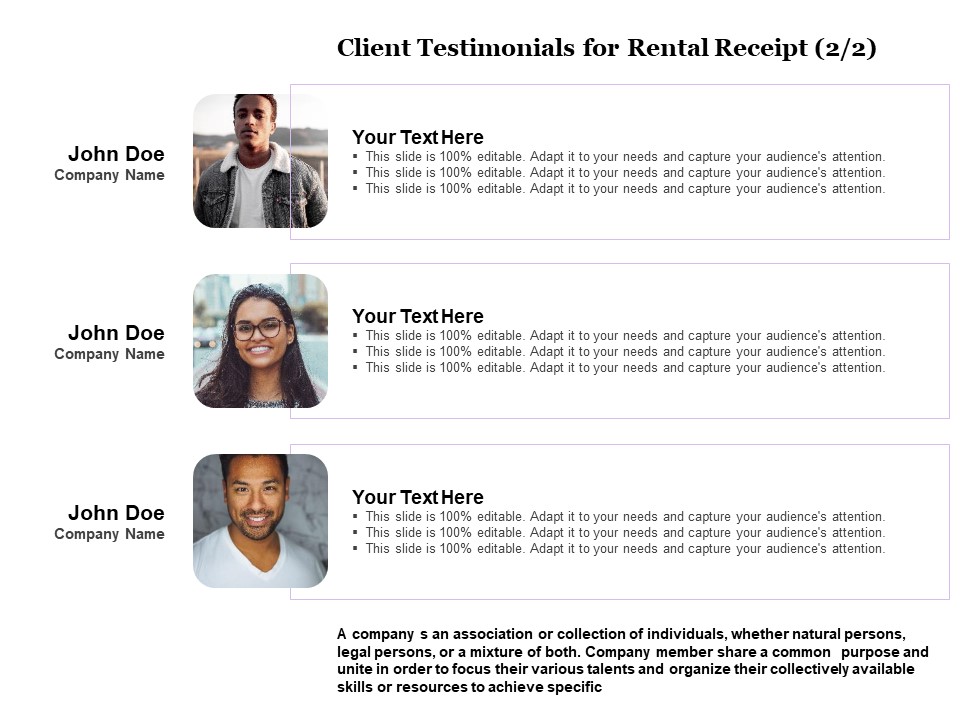 Client Testimonials for Rental Receipt (2/2)

John Doe
Company Name

Your Text Here
▪ This slide is 100% editable. Adapt it to your needs and capture your audience's attention.
▪ This slide is 100% editable. Adapt it to your needs and capture your audience's attention.
▪ This slide is 100% editable. Adapt it to your needs and capture your audience's attention.

John Doe
Company Name

Your Text Here
▪ This slide is 100% editable. Adapt it to your needs and capture your audience's attention.
▪ This slide is 100% editable. Adapt it to your needs and capture your audience's attention.
▪ This slide is 100% editable. Adapt it to your needs and capture your audience's attention.

John Doe
Company Name

Your Text Here
▪ This slide is 100% editable. Adapt it to your needs and capture your audience's attention.
▪ This slide is 100% editable. Adapt it to your needs and capture your audience's attention.
▪ This slide is 100% editable. Adapt it to your needs and capture your audience's attention.

A company s an association or collection of individuals, whether natural persons, legal persons, or a mixture of both. Company member share a common purpose and unite in order to focus their various talents and organize their collectively available skills or resources to achieve specific