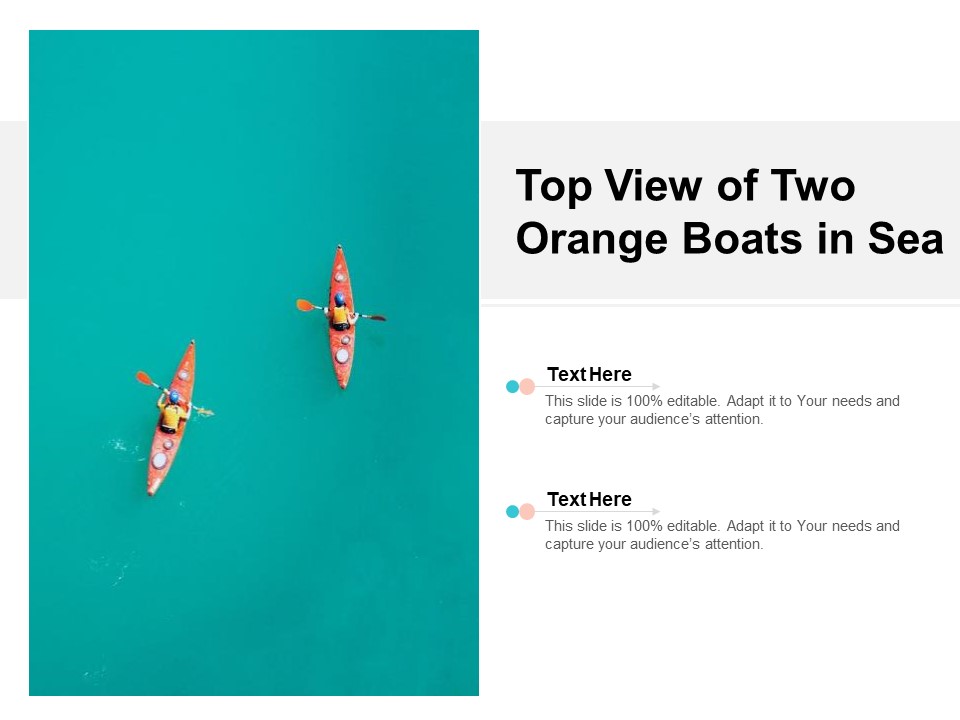 Top View of Two Orange Boats in Sea

Text Here
This slide is 100% editable. Adapt it to Your needs and capture your audience's attention.

Text Here
This slide is 100% editable. Adapt it to Your needs and capture your audience's attention.