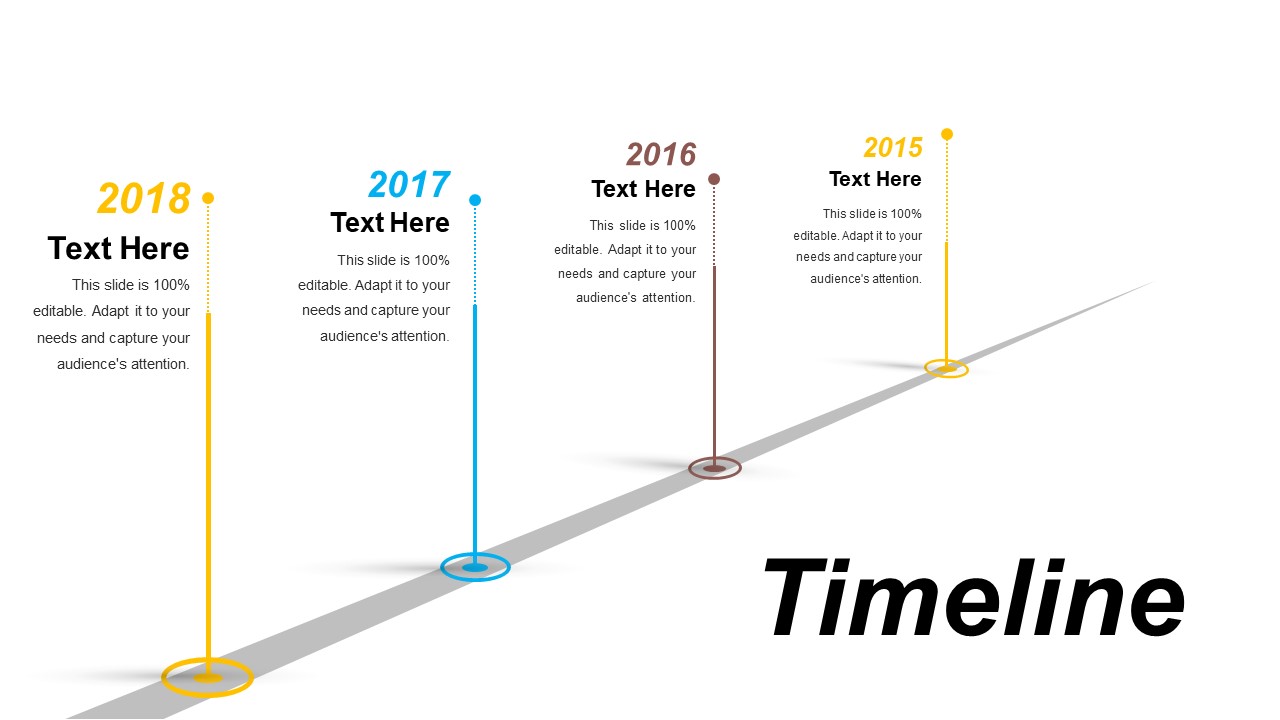 2018

Text Here

This slide is 100% editable. Adapt it to your needs and capture your audience's attention.

2017

Text Here

This slide is 100% editable. Adapt it to your needs and capture your audience's attention.

2016

Text Here

This slide is 100% editable. Adapt it to your needs and capture your audience's attention.

2015

Text Here

This slide is 100% editable. Adapt it to your needs and capture your audience's attention.

Timeline