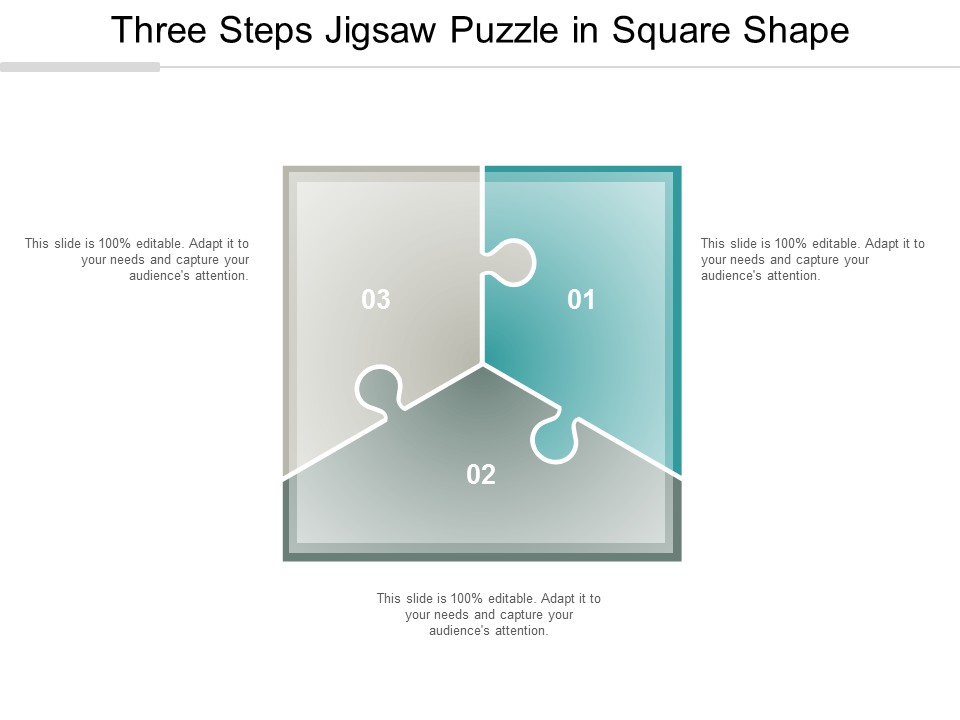 Three Steps Jigsaw Puzzle in Square Shape

This slide is 100% editable. Adapt it to your needs and capture your audience's attention.

03

01

This slide is 100% editable. Adapt it to your needs and capture your audience's attention.

02

This slide is 100% editable. Adapt it to your needs and capture your audience's attention.