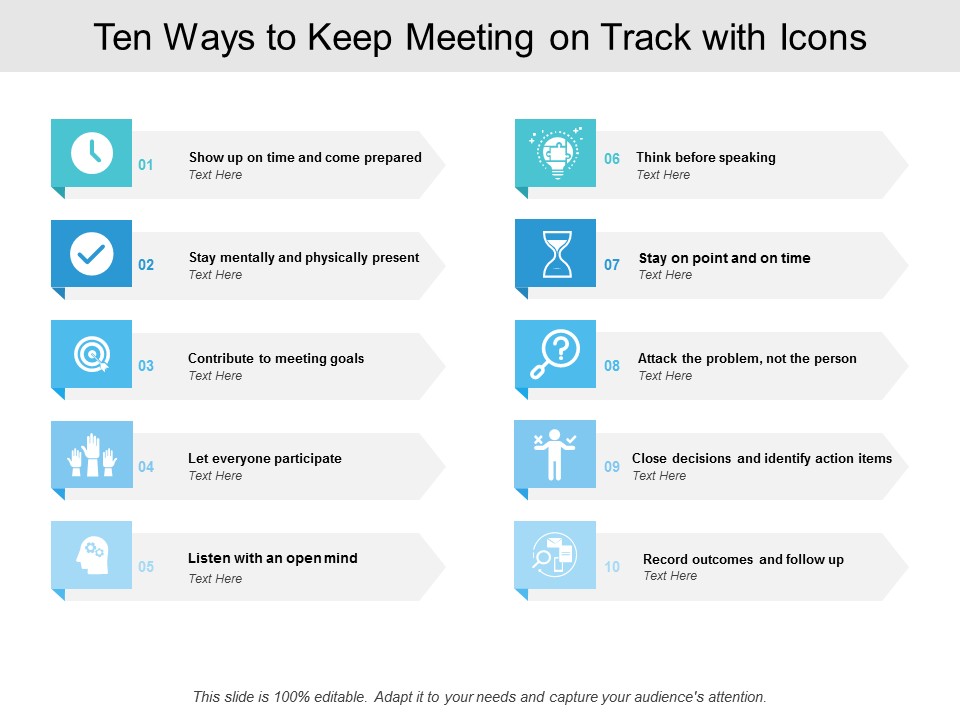 Ten Ways to Keep Meeting on Track with Icons

01 Show up on time and come prepared
Text Here

02 Stay mentally and physically present
Text Here

03 Contribute to meeting goals
Text Here

04 Let everyone participate
Text Here

05 Listen with an open mind
Text Here

06 Think before speaking
Text Here

07 Stay on point and on time
Text Here

08 Attack the problem, not the person
Text Here

09 Close decisions and identify action items
Text Here

10 Record outcomes and follow up
Text Here

This slide is 100% editable. Adapt it to your needs and capture your audience's attention.