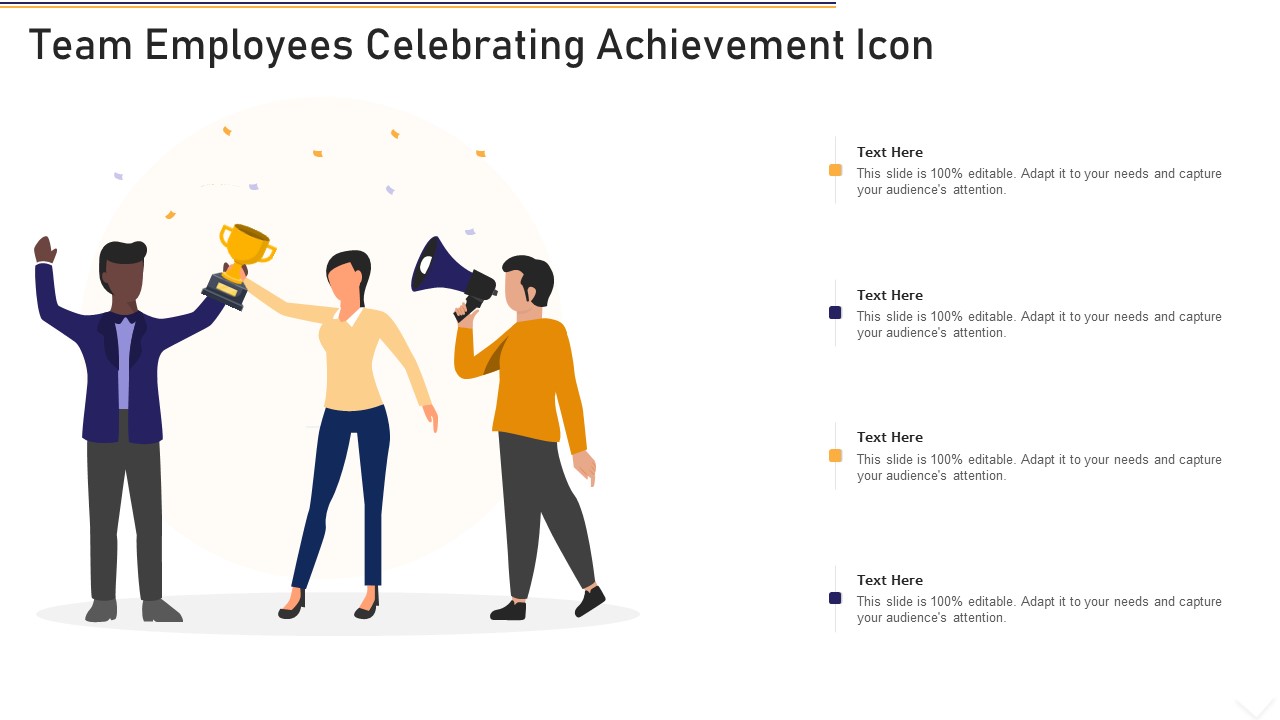 Team Employees Celebrating Achievement Icon

Text Here
This slide is 100% editable. Adapt it to your needs and capture your audience's attention.

Text Here
This slide is 100% editable. Adapt it to your needs and capture your audience's attention.

Text Here
This slide is 100% editable. Adapt it to your needs and capture your audience's attention.

Text Here
This slide is 100% editable. Adapt it to your needs and capture your audience's attention.