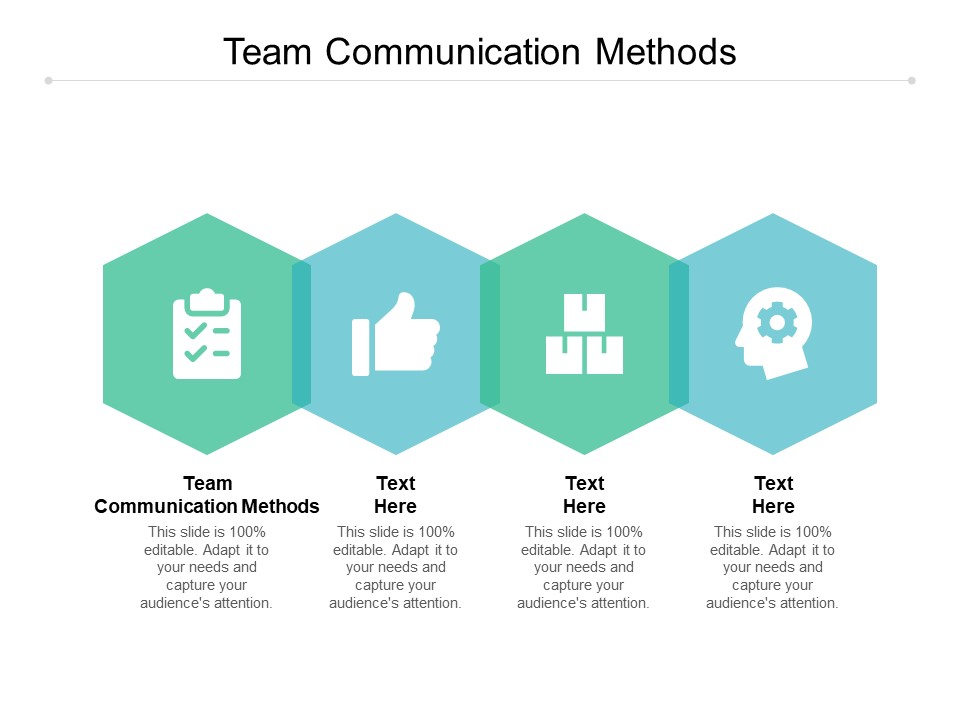 Team Communication Methods

Team Communication Methods

This slide is 100% editable. Adapt it to your needs and capture your audience's attention.

Text Here

This slide is 100% editable. Adapt it to your needs and capture your audience's attention.

Text Here

This slide is 100% editable. Adapt it to your needs and capture your audience's attention.

Text Here

This slide is 100% editable. Adapt it to your needs and capture your audience's attention.