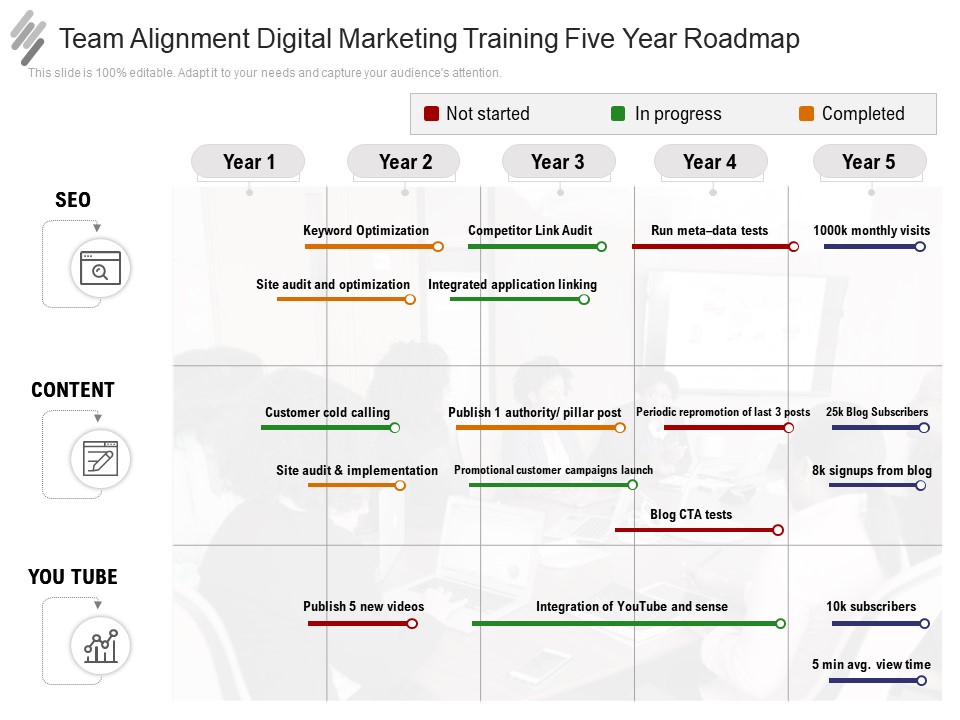 Team Alignment Digital Marketing Training Five Year Roadmap

This slide is 100% editable. Adapt it to your needs and capture your audience's attention.

Not started
In progress
Completed

Year 1
Year 2
Year 3
Year 4
Year 5

SEO

Keyword Optimization
Competitor Link Audit
Run meta–data tests
1000k monthly visits
Site audit and optimization
Integrated application linking

CONTENT

Customer cold calling
Publish 1 authority/ pillar post
Periodic repromotion of last 3 posts
25k Blog Subscribers
Site audit & implementation
Promotional customer campaigns launch
8k signups from blog
Blog CTA tests

YOU TUBE

Publish 5 new videos
Integration of YouTube and sense
10k subscribers
5 min avg. view time