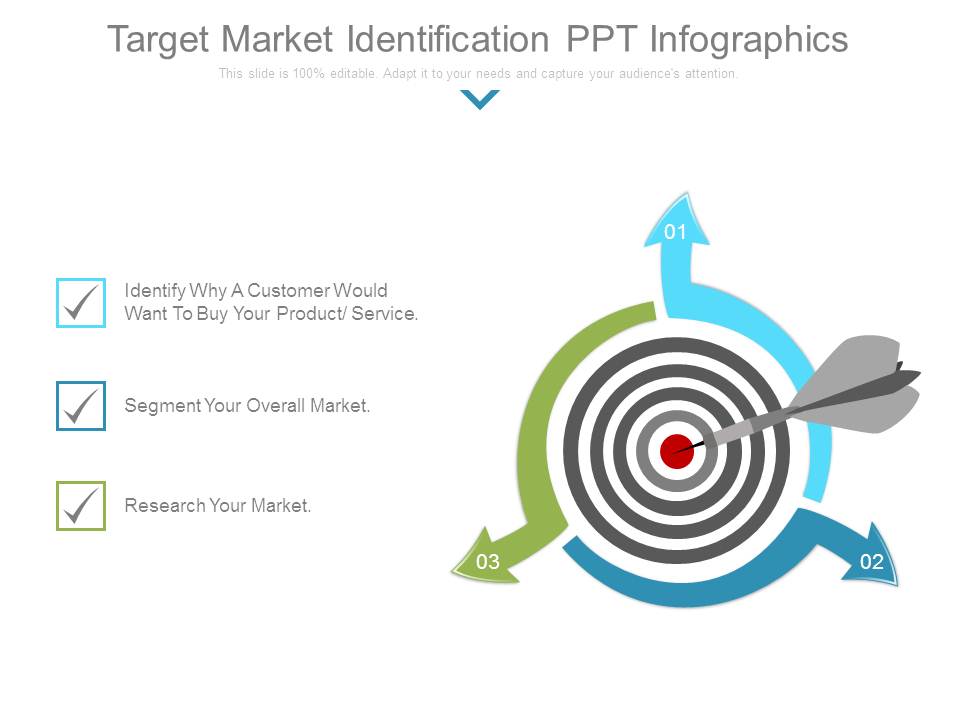 Target Market Identification PPT Infographics

This slide is 100% editable. Adapt it to your needs and capture your audience's attention.

Identify Why A Customer Would Want To Buy Your Product/ Service.

Segment Your Overall Market.

Research Your Market.

01

02

03