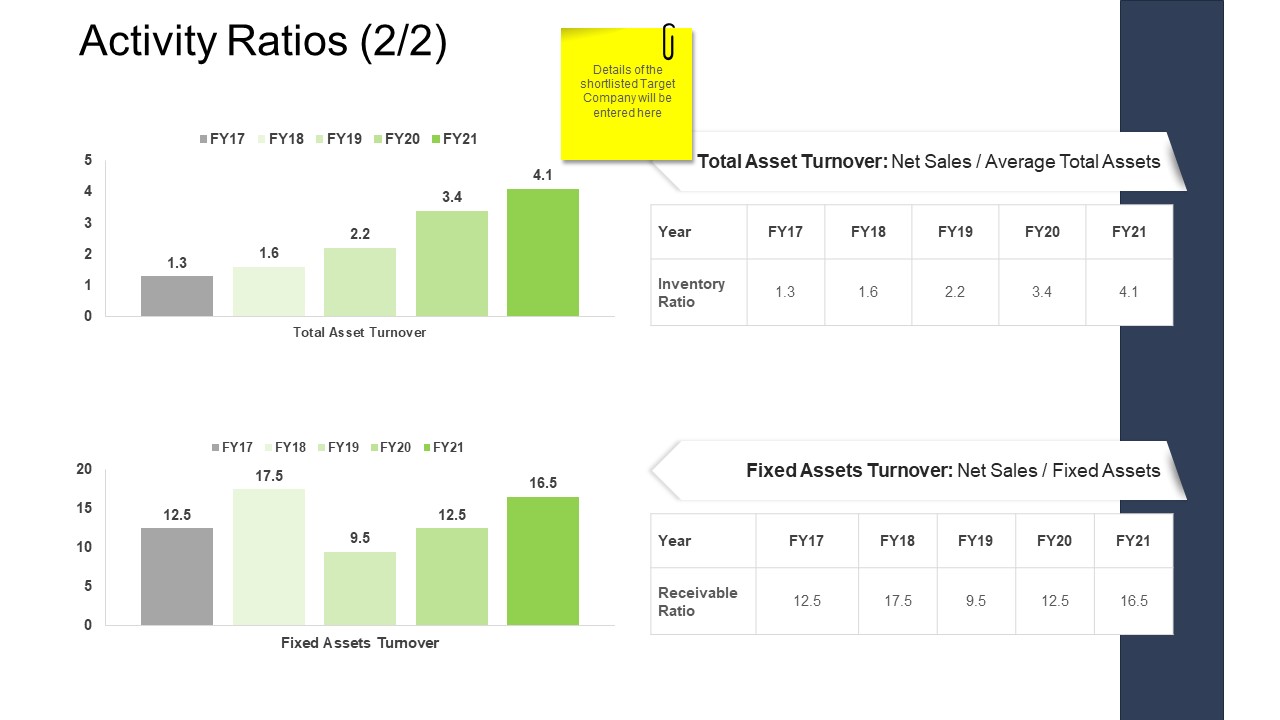 Activity Ratios (2/2)

Details of the shortlisted Target Company will be entered here

FY17 FY18 FY19 FY20 FY21

5
4
3
2
1
0

1.3
1.6
2.2
3.4
4.1

Total Asset Turnover

Total Asset Turnover: Net Sales / Average Total Assets

| Year | FY17 | FY18 | FY19 | FY20 | FY21 |
|---|---|---|---|---|---|
| Inventory Ratio | 1.3 | 1.6 | 2.2 | 3.4 | 4.1 |

FY17 FY18 FY19 FY20 FY21

20
15
10
5
0

12.5
17.5
9.5
12.5
16.5

Fixed Assets Turnover

Fixed Assets Turnover: Net Sales / Fixed Assets

| Year | FY17 | FY18 | FY19 | FY20 | FY21 |
|---|---|---|---|---|---|
| Receivable Ratio | 12.5 | 17.5 | 9.5 | 12.5 | 16.5 |