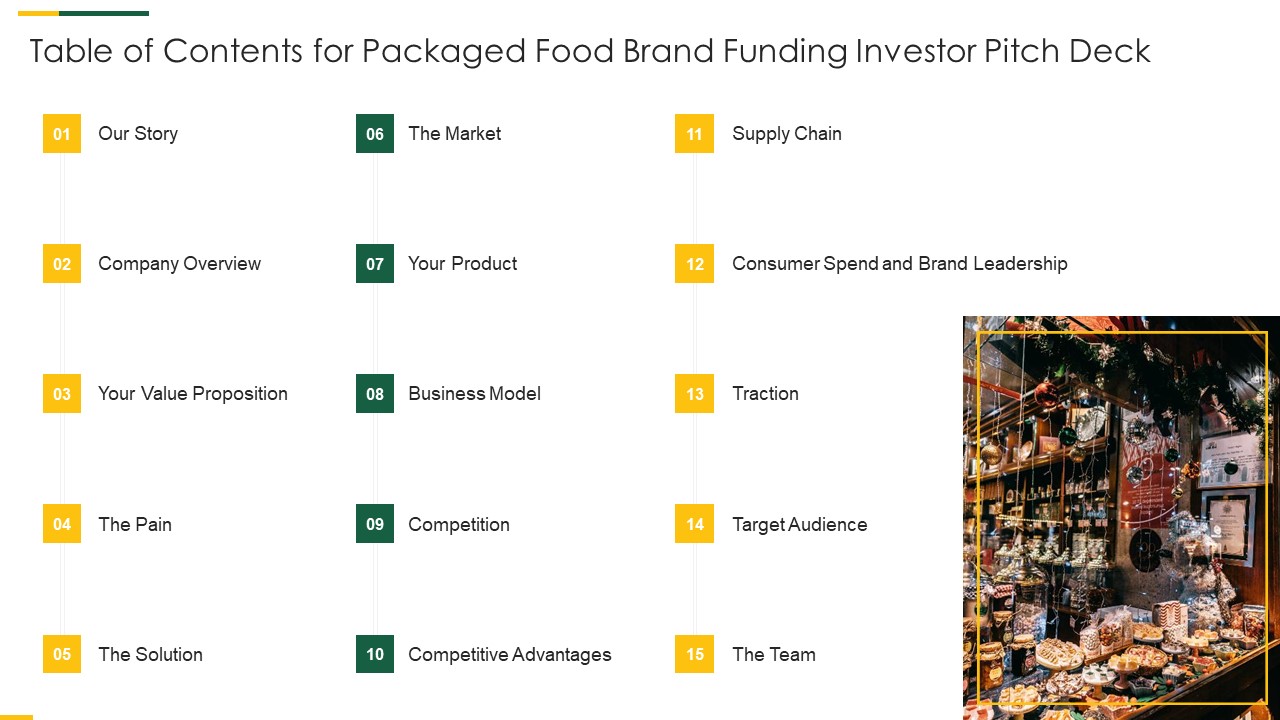 Table of Contents for Packaged Food Brand Funding Investor Pitch Deck

01 Our Story

02 Company Overview

03 Your Value Proposition

04 The Pain

05 The Solution

06 The Market

07 Your Product

08 Business Model

09 Competition

10 Competitive Advantages

11 Supply Chain

12 Consumer Spend and Brand Leadership

13 Traction

14 Target Audience

15 The Team