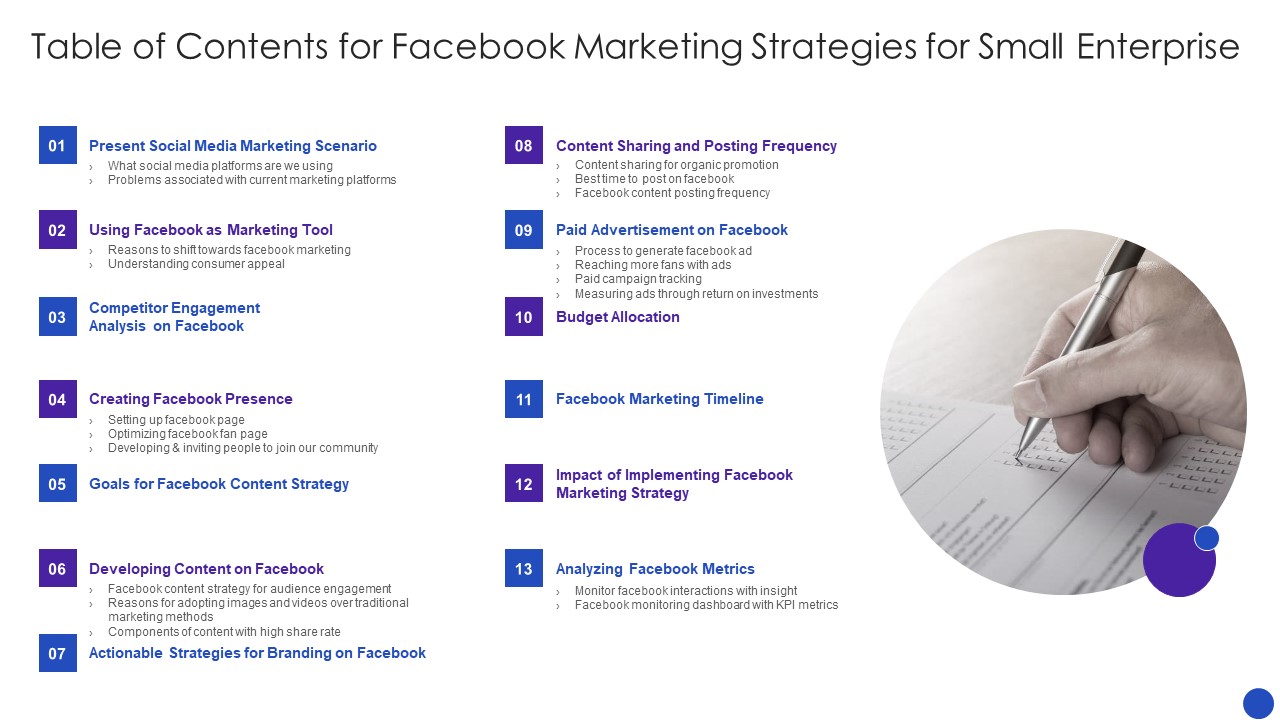 Table of Contents for Facebook Marketing Strategies for Small Enterprise

01 Present Social Media Marketing Scenario
› What social media platforms are we using
› Problems associated with current marketing platforms

02 Using Facebook as Marketing Tool
› Reasons to shift towards facebook marketing
› Understanding consumer appeal

03 Competitor Engagement Analysis on Facebook

04 Creating Facebook Presence
› Setting up facebook page
› Optimizing facebook fan page
› Developing & inviting people to join our community

05 Goals for Facebook Content Strategy

06 Developing Content on Facebook
› Facebook content strategy for audience engagement
› Reasons for adopting images and videos over traditional marketing methods
› Components of content with high share rate

07 Actionable Strategies for Branding on Facebook

08 Content Sharing and Posting Frequency
› Content sharing for organic promotion
› Best time to post on facebook
› Facebook content posting frequency

09 Paid Advertisement on Facebook
› Process to generate facebook ad
› Reaching more fans with ads
› Paid campaign tracking
› Measuring ads through return on investments

10 Budget Allocation

11 Facebook Marketing Timeline

12 Impact of Implementing Facebook Marketing Strategy

13 Analyzing Facebook Metrics
› Monitor facebook interactions with insight
› Facebook monitoring dashboard with KPI metrics