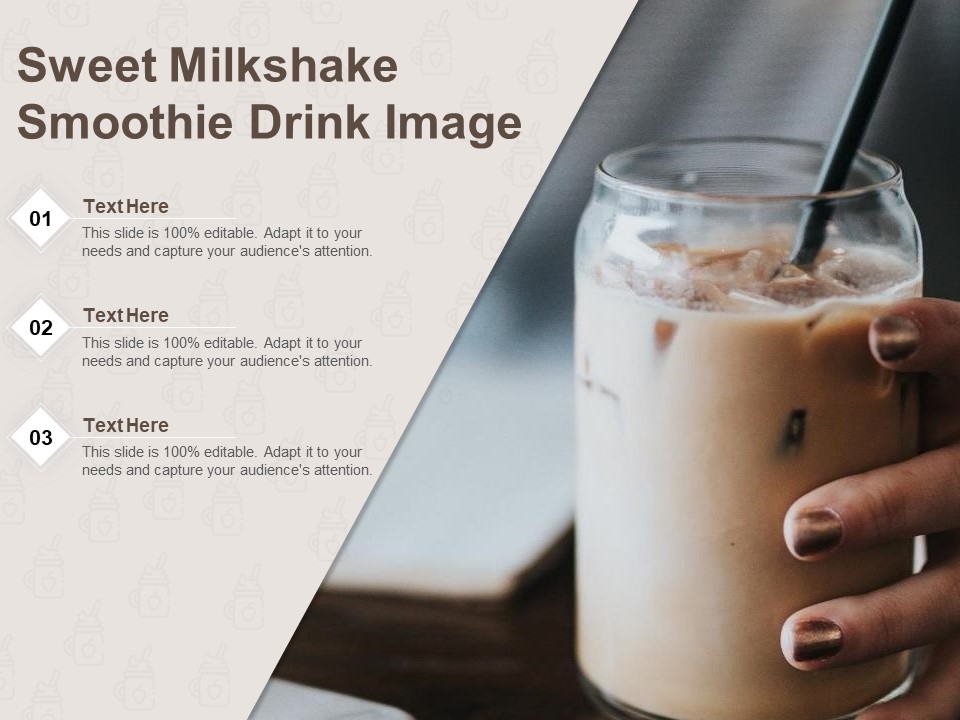 Sweet Milkshake Smoothie Drink Image

01
Text Here
This slide is 100% editable. Adapt it to your needs and capture your audience's attention.

02
Text Here
This slide is 100% editable. Adapt it to your needs and capture your audience's attention.

03
Text Here
This slide is 100% editable. Adapt it to your needs and capture your audience's attention.