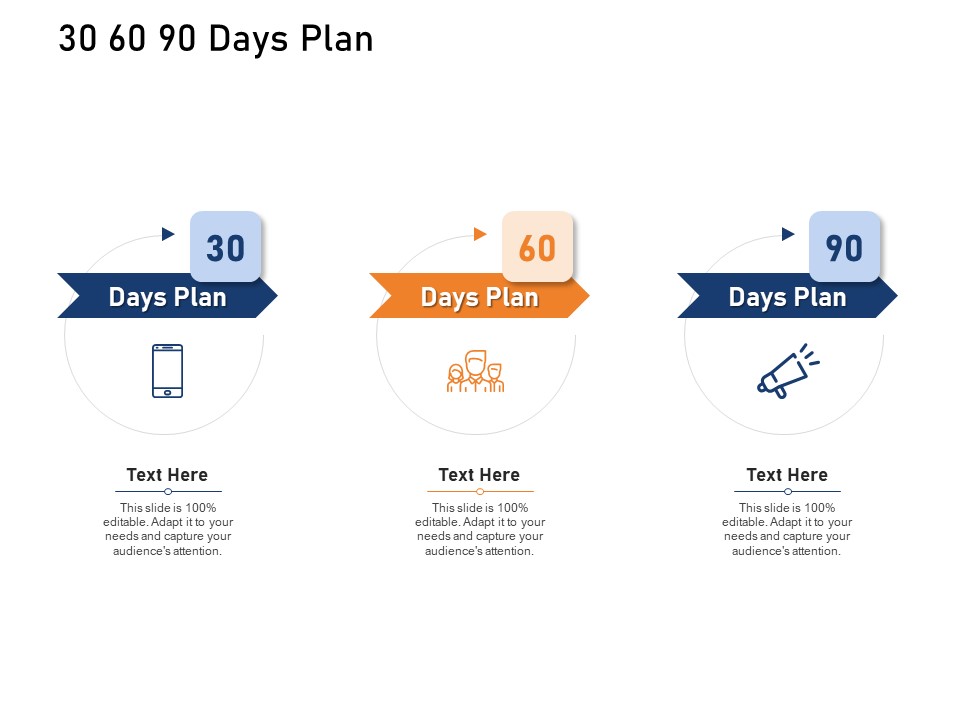 30 60 90 Days Plan

30

Days Plan

Text Here

This slide is 100% editable. Adapt it to your needs and capture your audience's attention.

60

Days Plan

Text Here

This slide is 100% editable. Adapt it to your needs and capture your audience's attention.

90

Days Plan

Text Here

This slide is 100% editable. Adapt it to your needs and capture your audience's attention.