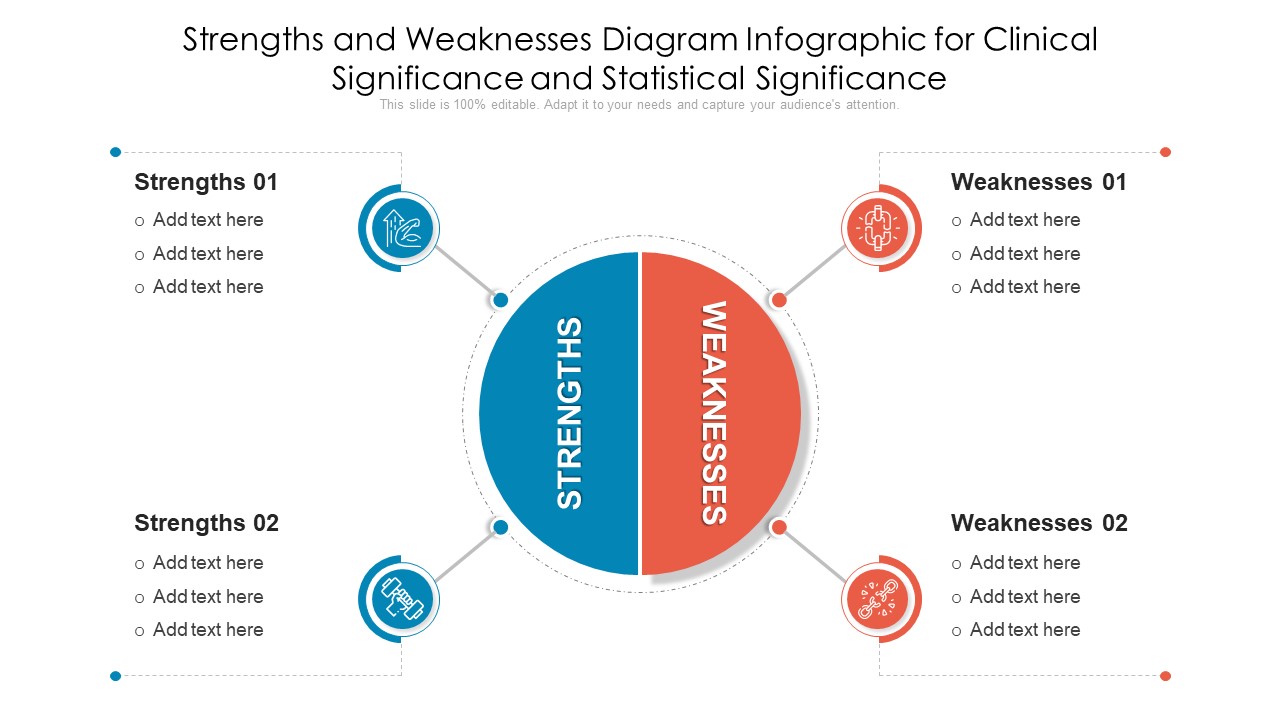 Strengths and Weaknesses Diagram Infographic for Clinical Significance and Statistical Significance

This slide is 100% editable. Adapt it to your needs and capture your audience's attention.

Strengths 01
o Add text here
o Add text here
o Add text here

Strengths 02
o Add text here
o Add text here
o Add text here

STRENGTHS

WEAKNESSES

Weaknesses 01
o Add text here
o Add text here
o Add text here

Weaknesses 02
o Add text here
o Add text here
o Add text here