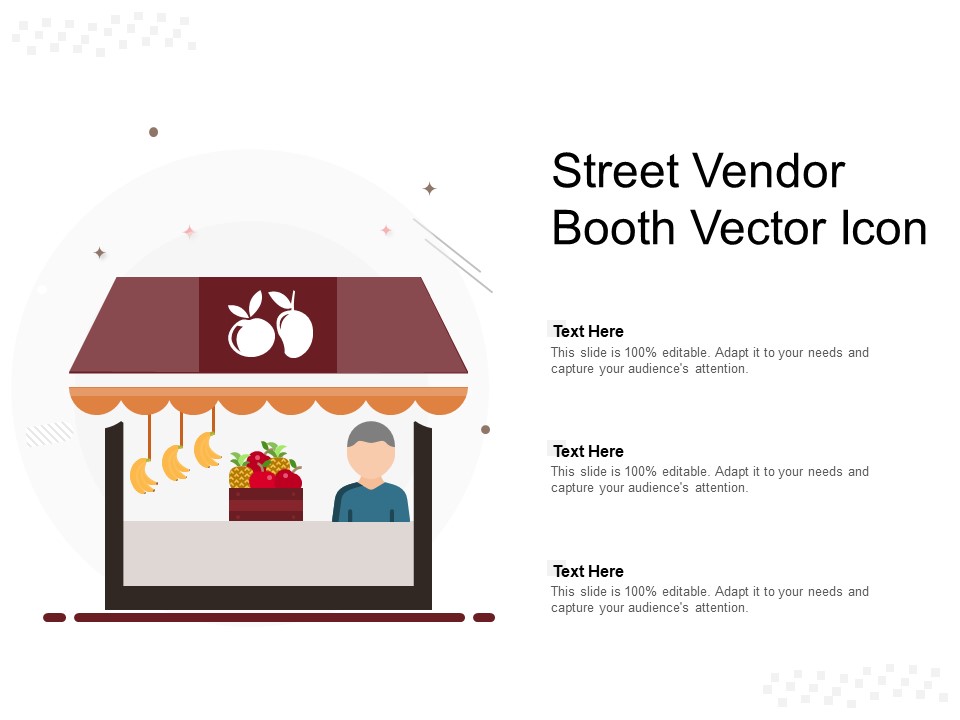 Street Vendor Booth Vector Icon

Text Here
This slide is 100% editable. Adapt it to your needs and capture your audience's attention.

Text Here
This slide is 100% editable. Adapt it to your needs and capture your audience's attention.

Text Here
This slide is 100% editable. Adapt it to your needs and capture your audience's attention.