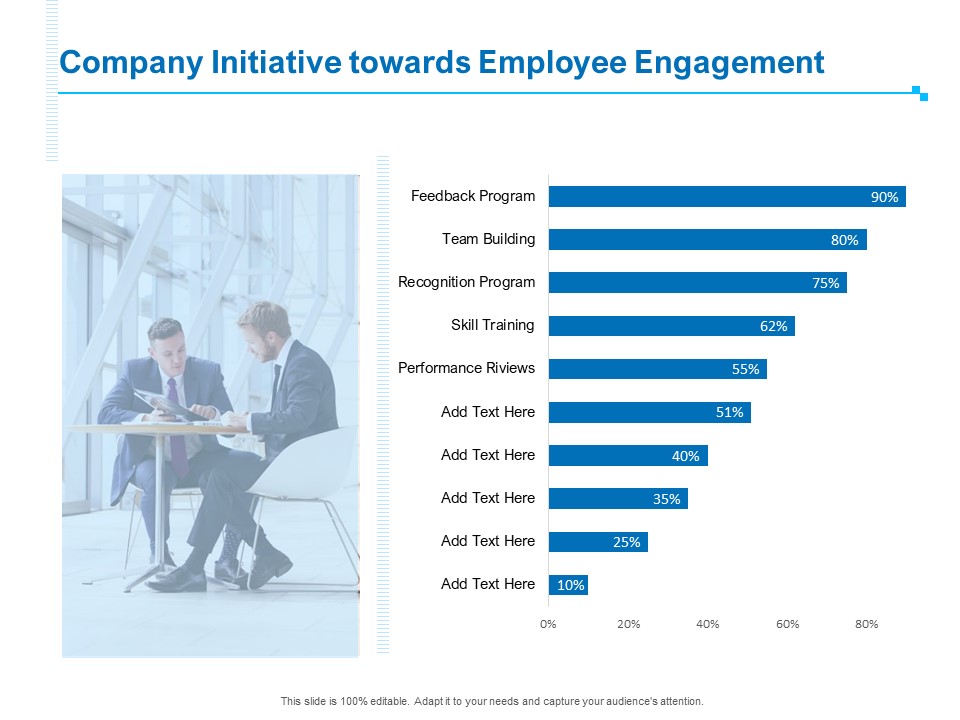 Company Initiative towards Employee Engagement

Feedback Program 90%
Team Building 80%
Recognition Program 75%
Skill Training 62%
Performance Riviews 55%
Add Text Here 51%
Add Text Here 40%
Add Text Here 35%
Add Text Here 25%
Add Text Here 10%

0% 20% 40% 60% 80%

This slide is 100% editable. Adapt it to your needs and capture your audience's attention.