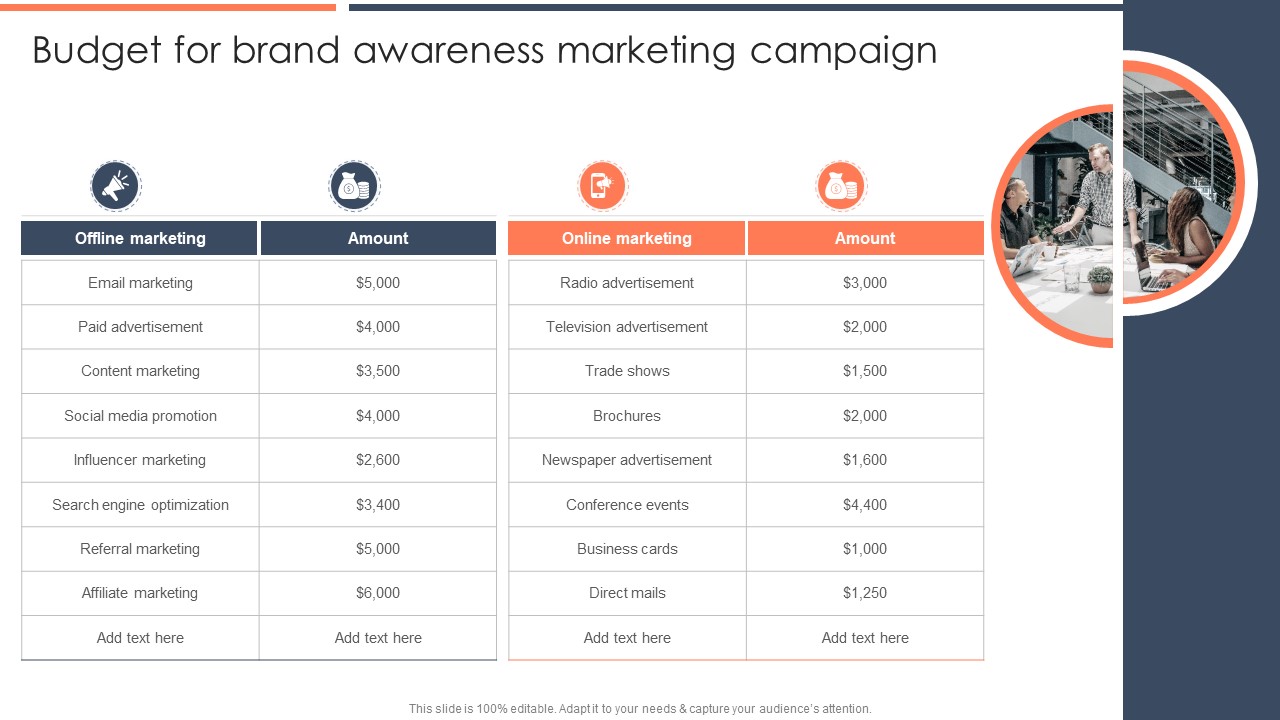 Budget for brand awareness marketing campaign

| Offline marketing | Amount |
|---|---|
| Email marketing | \$5,000 |
| Paid advertisement | \$4,000 |
| Content marketing | \$3,500 |
| Social media promotion | \$4,000 |
| Influencer marketing | \$2,600 |
| Search engine optimization | \$3,400 |
| Referral marketing | \$5,000 |
| Affiliate marketing | \$6,000 |
| Add text here | Add text here |

| Online marketing | Amount |
|---|---|
| Radio advertisement | \$3,000 |
| Television advertisement | \$2,000 |
| Trade shows | \$1,500 |
| Brochures | \$2,000 |
| Newspaper advertisement | \$1,600 |
| Conference events | \$4,400 |
| Business cards | \$1,000 |
| Direct mails | \$1,250 |
| Add text here | Add text here |

This slide is 100% editable. Adapt it to your needs & capture your audience's attention.