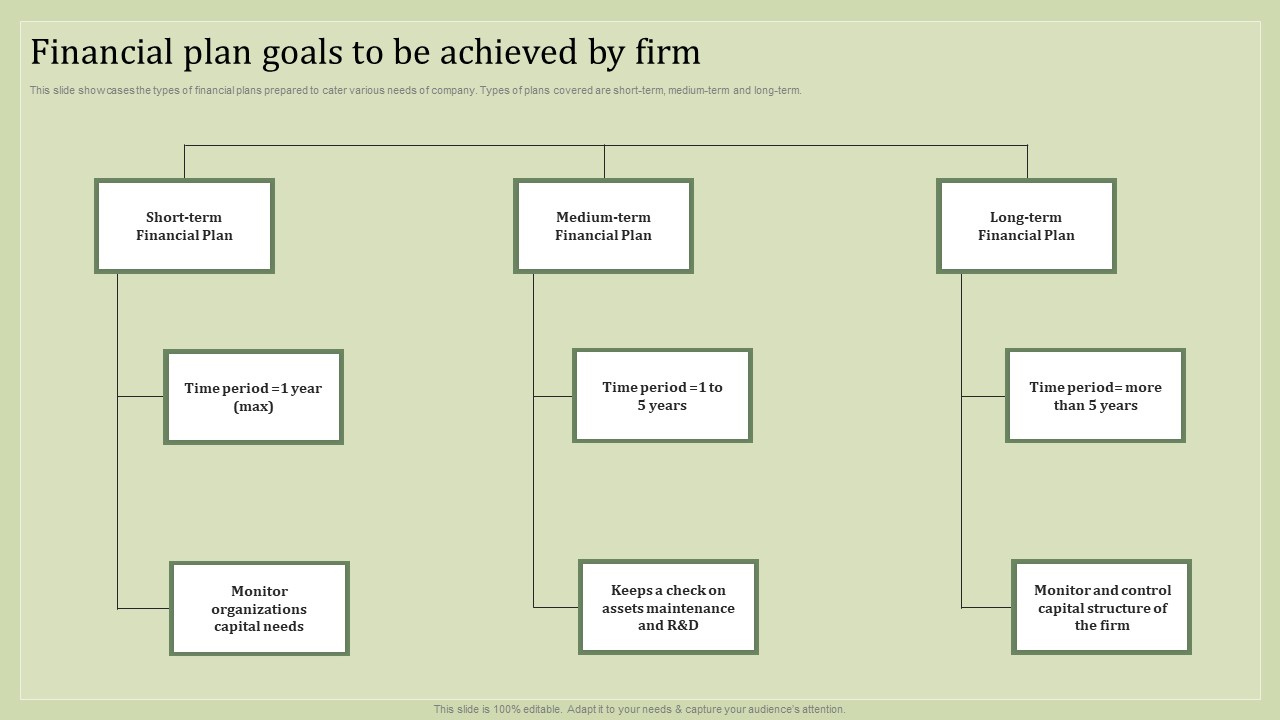 Financial plan goals to be achieved by firm

This slide showcases the types of financial plans prepared to cater various needs of company. Types of plans covered are short-term, medium-term and long-term.

Short-term Financial Plan

Time period =1 year (max)

Monitor organizations capital needs

Medium-term Financial Plan

Time period =1 to 5 years

Keeps a check on assets maintenance and R&D

Long-term Financial Plan

Time period= more than 5 years

Monitor and control capital structure of the firm

This slide is 100% editable. Adapt it to your needs & capture your audience's attention.