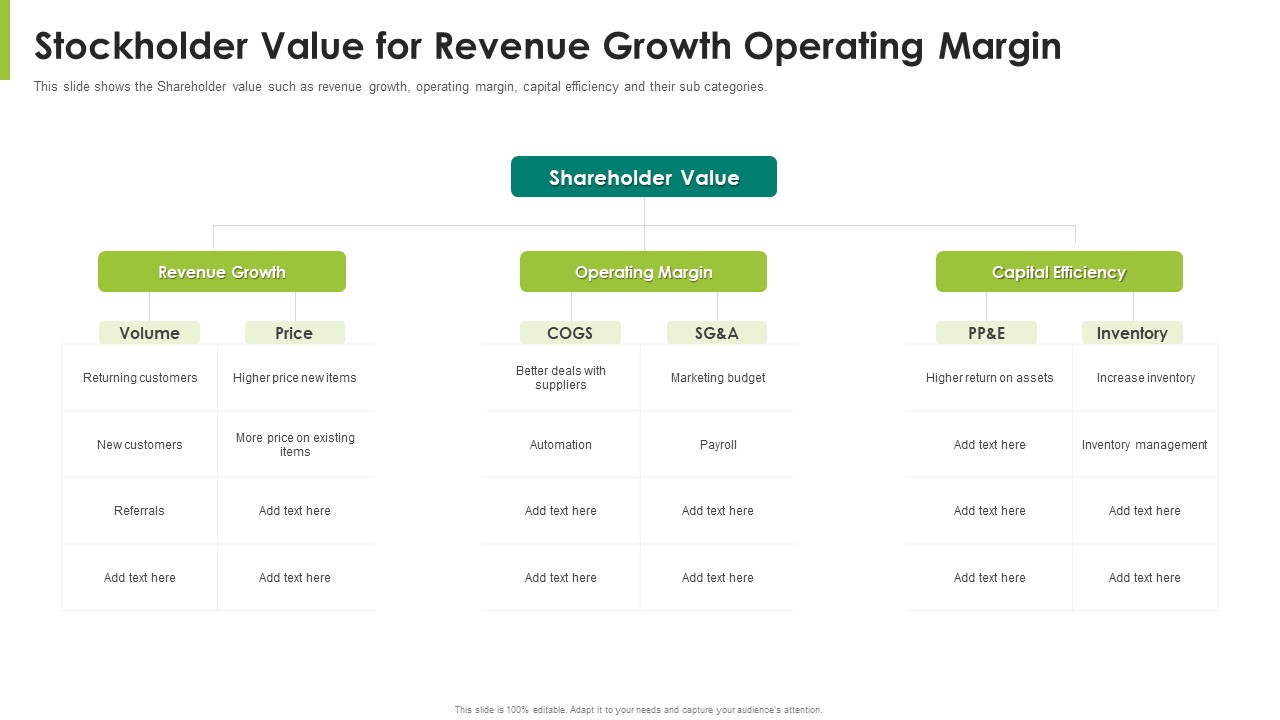 Stockholder Value for Revenue Growth Operating Margin

This slide shows the Shareholder value such as revenue growth, operating margin, capital efficiency and their sub categories.

Shareholder Value

Revenue Growth

| Volume | Price |
|---|---|
| Returning customers | Higher price new items |
| New customers | More price on existing items |
| Referrals | Add text here |
| Add text here | Add text here |

Operating Margin

| COGS | SG&A |
|---|---|
| Better deals with suppliers | Marketing budget |
| Automation | Payroll |
| Add text here | Add text here |
| Add text here | Add text here |

Capital Efficiency

| PP&E | Inventory |
|---|---|
| Higher return on assets | Increase inventory |
| Add text here | Inventory management |
| Add text here | Add text here |
| Add text here | Add text here |

This slide is 100% editable. Adapt it to your needs and capture your audience's attention.