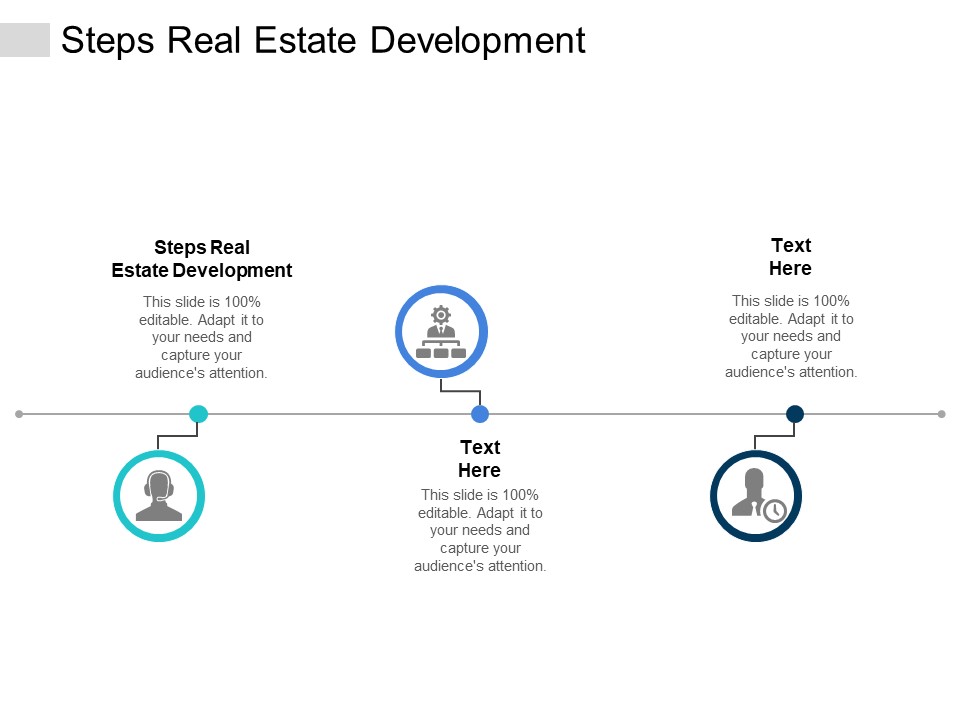 Steps Real Estate Development

Steps Real Estate Development

This slide is 100% editable. Adapt it to your needs and capture your audience's attention.

Text Here

This slide is 100% editable. Adapt it to your needs and capture your audience's attention.

Text Here

This slide is 100% editable. Adapt it to your needs and capture your audience's attention.