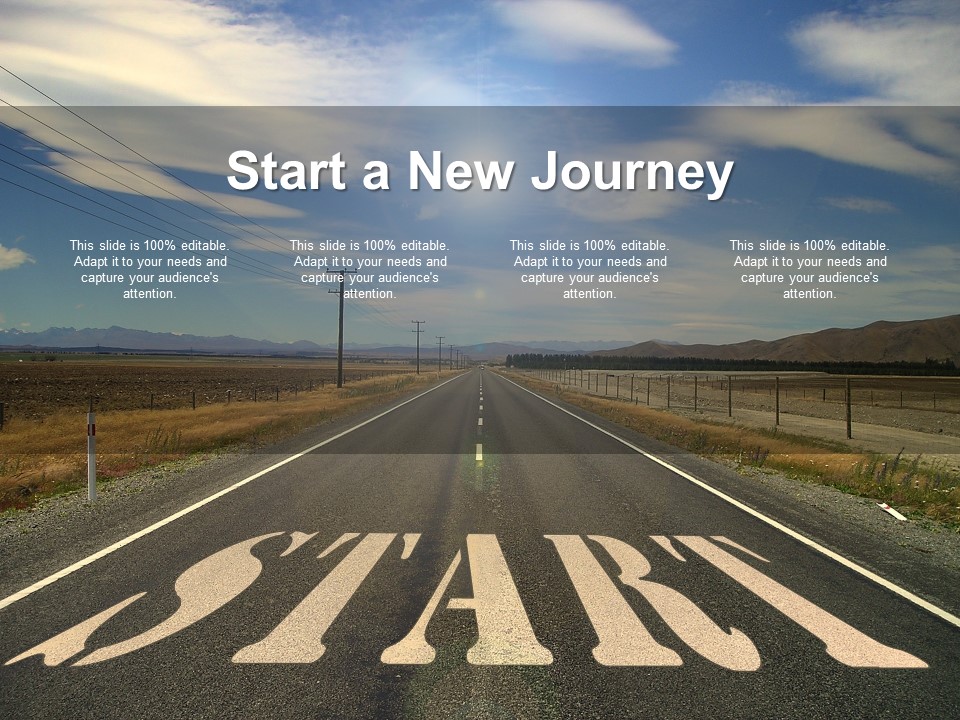 Start a New Journey

This slide is 100% editable. Adapt it to your needs and capture your audience's attention.

This slide is 100% editable. Adapt it to your needs and capture your audience's attention.

This slide is 100% editable. Adapt it to your needs and capture your audience's attention.

This slide is 100% editable. Adapt it to your needs and capture your audience's attention.

START