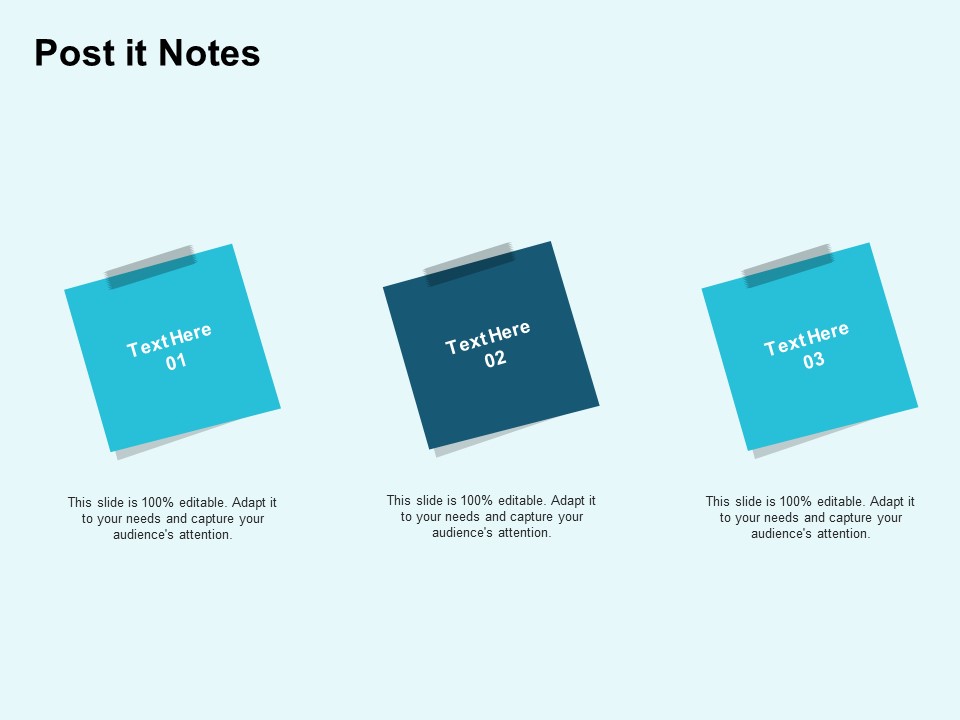 Post it Notes

Text Here
01

This slide is 100% editable. Adapt it to your needs and capture your audience's attention.

Text Here
02

This slide is 100% editable. Adapt it to your needs and capture your audience's attention.

Text Here
03

This slide is 100% editable. Adapt it to your needs and capture your audience's attention.