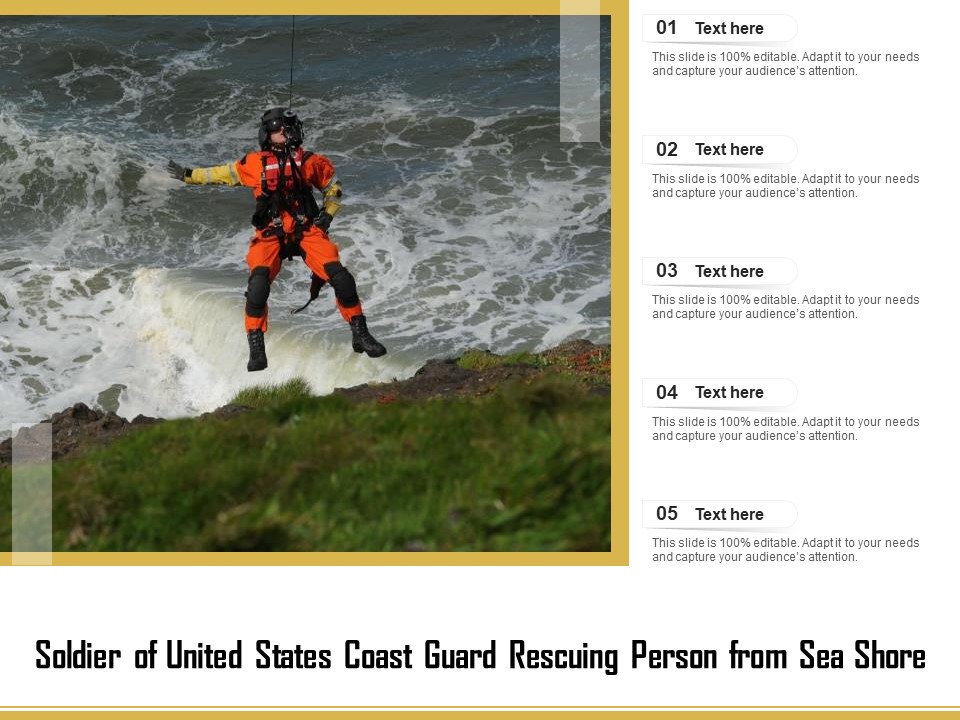 01 Text here

This slide is 100% editable. Adapt it to your needs and capture your audience's attention.

02 Text here

This slide is 100% editable. Adapt it to your needs and capture your audience's attention.

03 Text here

This slide is 100% editable. Adapt it to your needs and capture your audience's attention.

04 Text here

This slide is 100% editable. Adapt it to your needs and capture your audience's attention.

05 Text here

This slide is 100% editable. Adapt it to your needs and capture your audience's attention.

Soldier of United States Coast Guard Rescuing Person from Sea Shore