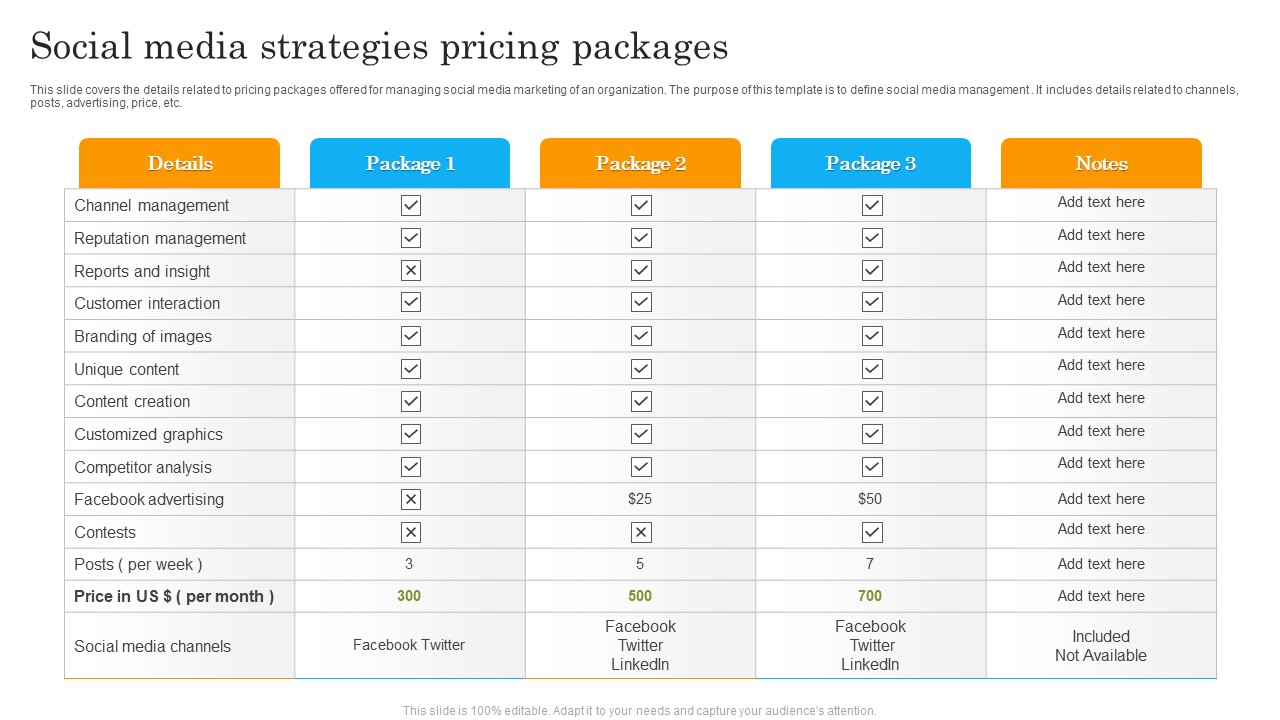 Social media strategies pricing packages

This slide covers the details related to pricing packages offered for managing social media marketing of an organization. The purpose of this template is to define social media management . It includes details related to channels, posts, advertising, price, etc.

| Details | Package 1 | Package 2 | Package 3 | Notes |
|---|---|---|---|---|
| Channel management | ☑ | ☑ | ☑ | Add text here |
| Reputation management | ☑ | ☑ | ☑ | Add text here |
| Reports and insight | ☒ | ☑ | ☑ | Add text here |
| Customer interaction | ☑ | ☑ | ☑ | Add text here |
| Branding of images | ☑ | ☑ | ☑ | Add text here |
| Unique content | ☑ | ☑ | ☑ | Add text here |
| Content creation | ☑ | ☑ | ☑ | Add text here |
| Customized graphics | ☑ | ☑ | ☑ | Add text here |
| Competitor analysis | ☑ | ☑ | ☑ | Add text here |
| Facebook advertising | ☒ | $25 | $50 | Add text here |
| Contests | ☒ | ☒ | ☑ | Add text here |
| Posts ( per week ) | 3 | 5 | 7 | Add text here |
| Price in US $ ( per month ) | 300 | 500 | 700 | Add text here |
| Social media channels | Facebook Twitter | Facebook Twitter LinkedIn | Facebook Twitter LinkedIn | Included Not Available |

This slide is 100% editable. Adapt it to your needs and capture your audience's attention.