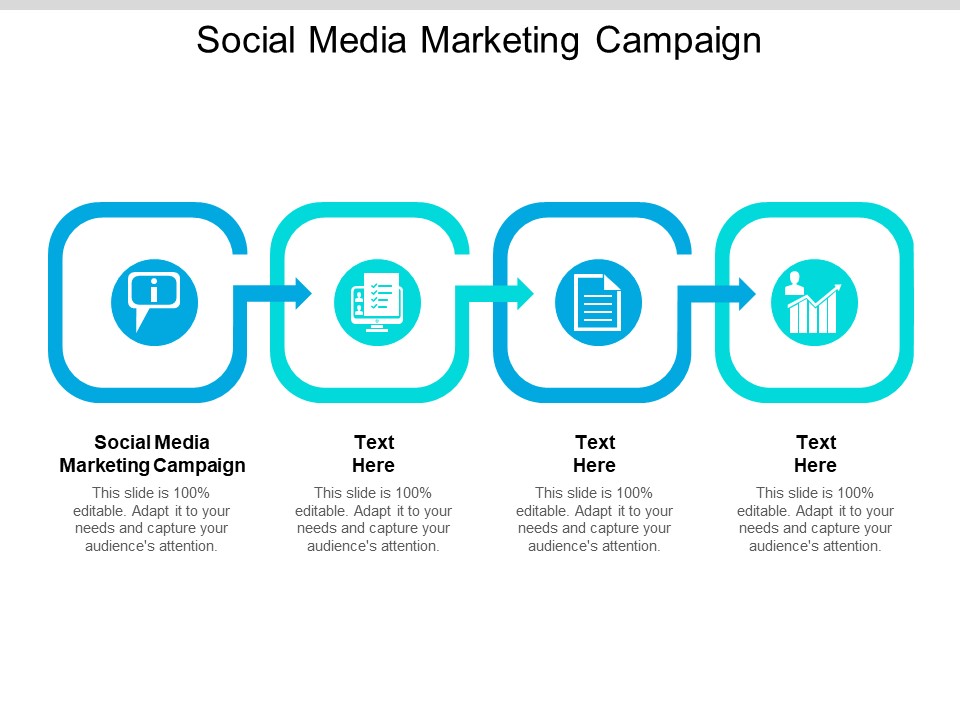 Social Media Marketing Campaign

Social Media Marketing Campaign

This slide is 100% editable. Adapt it to your needs and capture your audience's attention.

Text Here

This slide is 100% editable. Adapt it to your needs and capture your audience's attention.

Text Here

This slide is 100% editable. Adapt it to your needs and capture your audience's attention.

Text Here

This slide is 100% editable. Adapt it to your needs and capture your audience's attention.