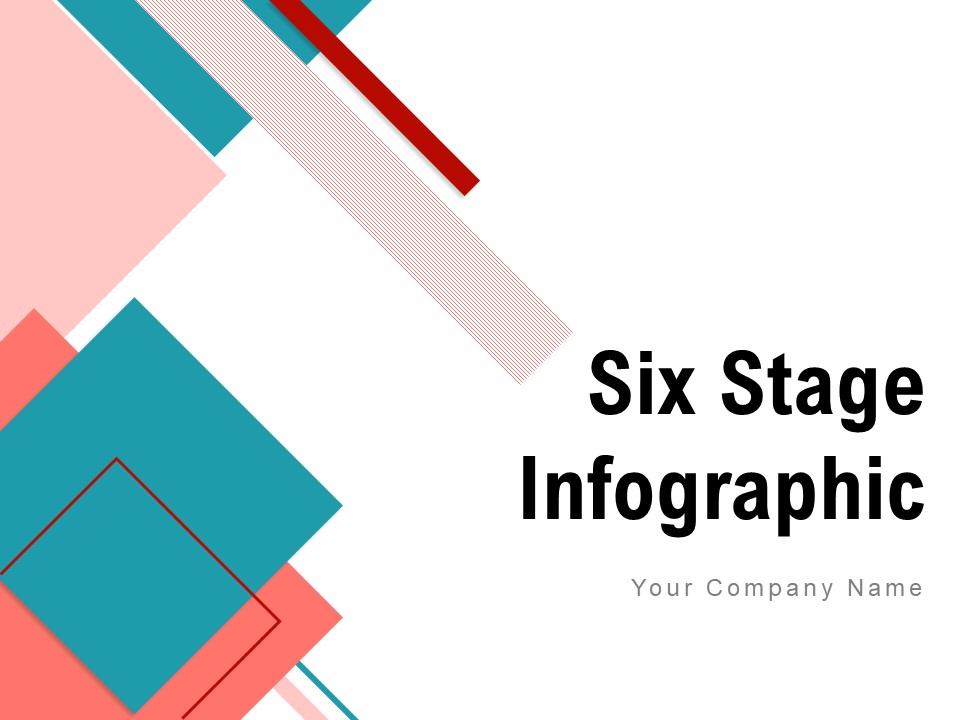 Six Stage Infographic

Your Company Name