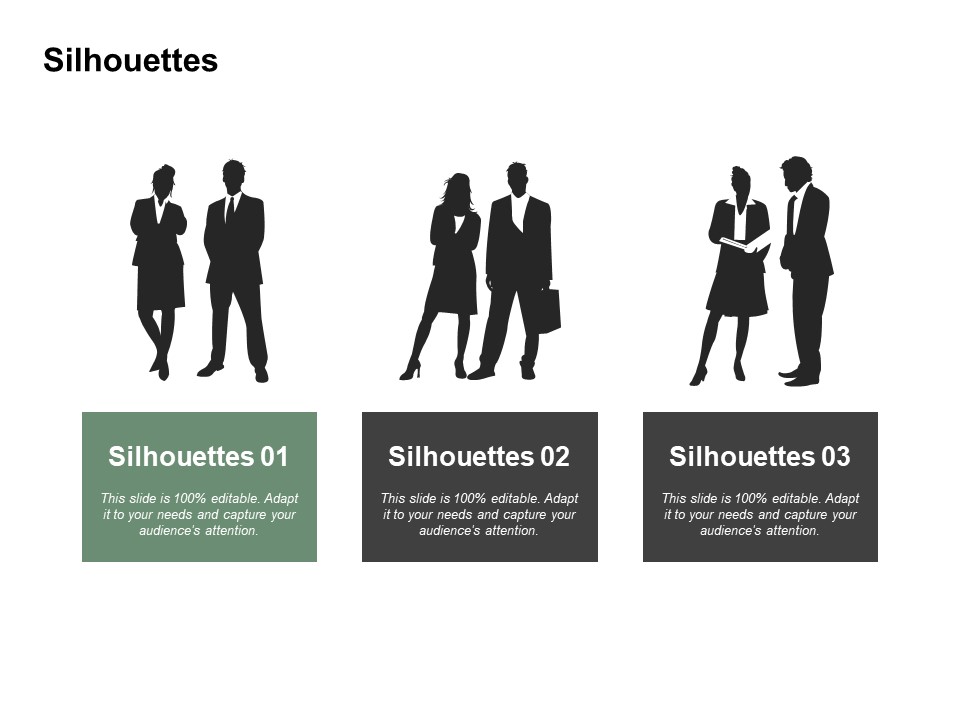 Silhouettes

Silhouettes 01

This slide is 100% editable. Adapt it to your needs and capture your audience's attention.

Silhouettes 02

This slide is 100% editable. Adapt it to your needs and capture your audience's attention.

Silhouettes 03

This slide is 100% editable. Adapt it to your needs and capture your audience's attention.