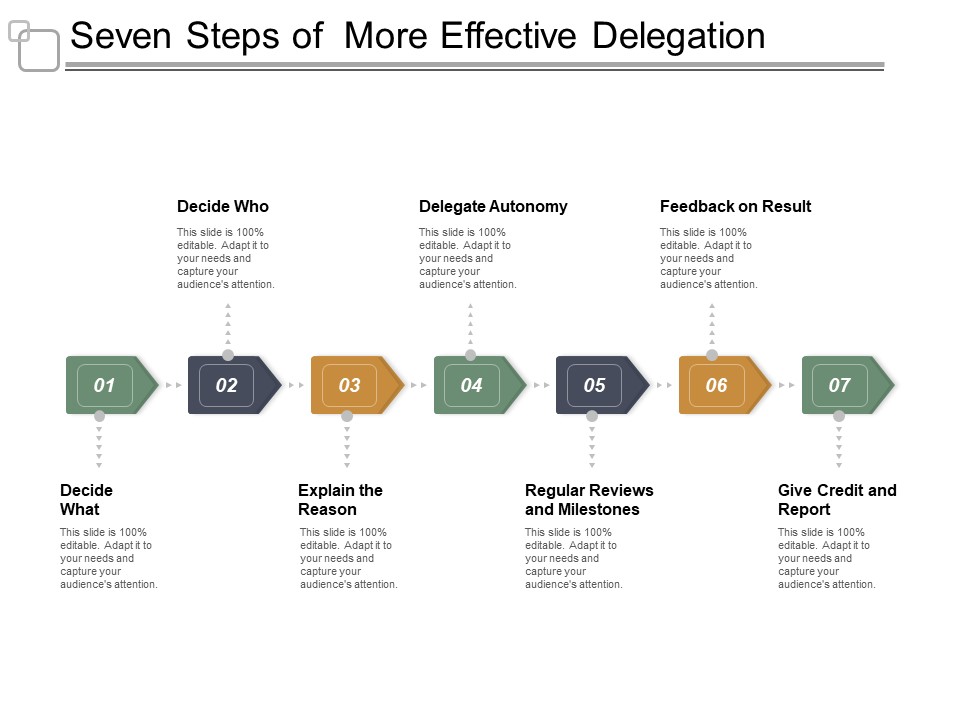 Seven Steps of More Effective Delegation

Decide Who

This slide is 100% editable. Adapt it to your needs and capture your audience's attention.

Delegate Autonomy

This slide is 100% editable. Adapt it to your needs and capture your audience's attention.

Feedback on Result

This slide is 100% editable. Adapt it to your needs and capture your audience's attention.

01

02

03

04

05

06

07

Decide What

This slide is 100% editable. Adapt it to your needs and capture your audience's attention.

Explain the Reason

This slide is 100% editable. Adapt it to your needs and capture your audience's attention.

Regular Reviews and Milestones

This slide is 100% editable. Adapt it to your needs and capture your audience's attention.

Give Credit and Report

This slide is 100% editable. Adapt it to your needs and capture your audience's attention.