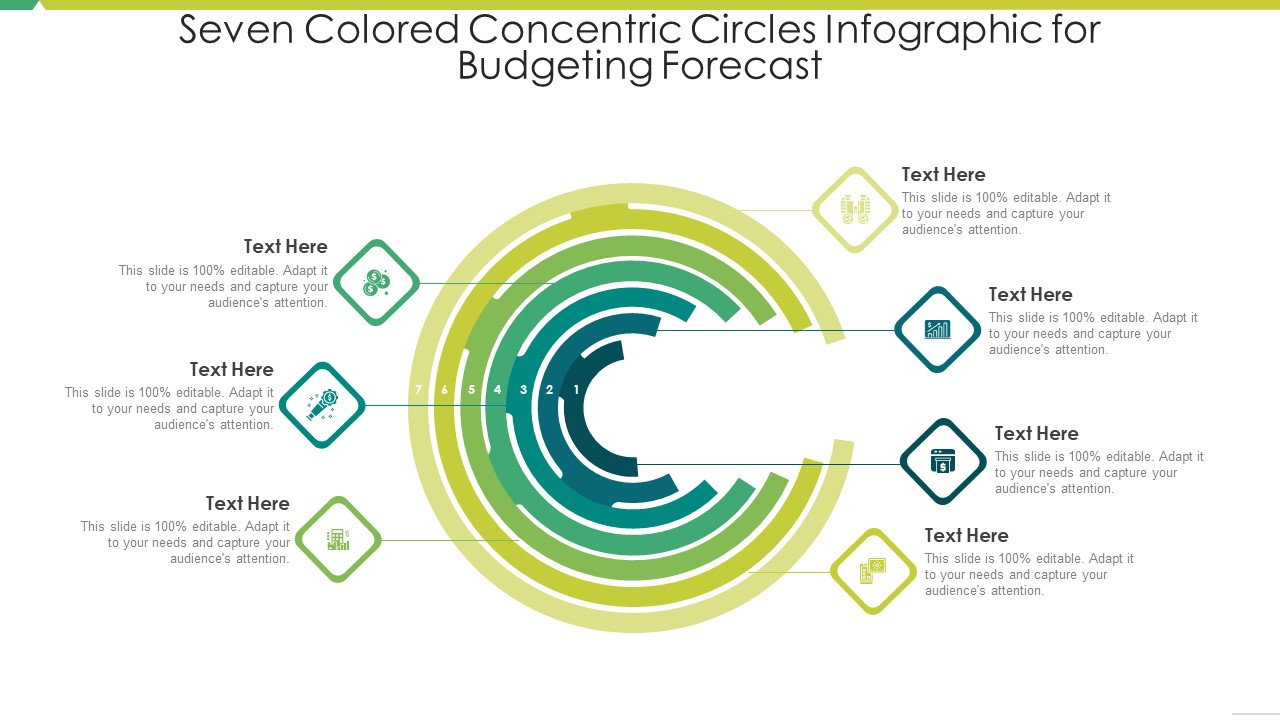 Seven Colored Concentric Circles Infographic for Budgeting Forecast

Text Here
This slide is 100% editable. Adapt it to your needs and capture your audience's attention.

Text Here
This slide is 100% editable. Adapt it to your needs and capture your audience's attention.

Text Here
This slide is 100% editable. Adapt it to your needs and capture your audience's attention.

7 6 5 4 3 2 1

Text Here
This slide is 100% editable. Adapt it to your needs and capture your audience's attention.

Text Here
This slide is 100% editable. Adapt it to your needs and capture your audience's attention.

Text Here
This slide is 100% editable. Adapt it to your needs and capture your audience's attention.

Text Here
This slide is 100% editable. Adapt it to your needs and capture your audience's attention.