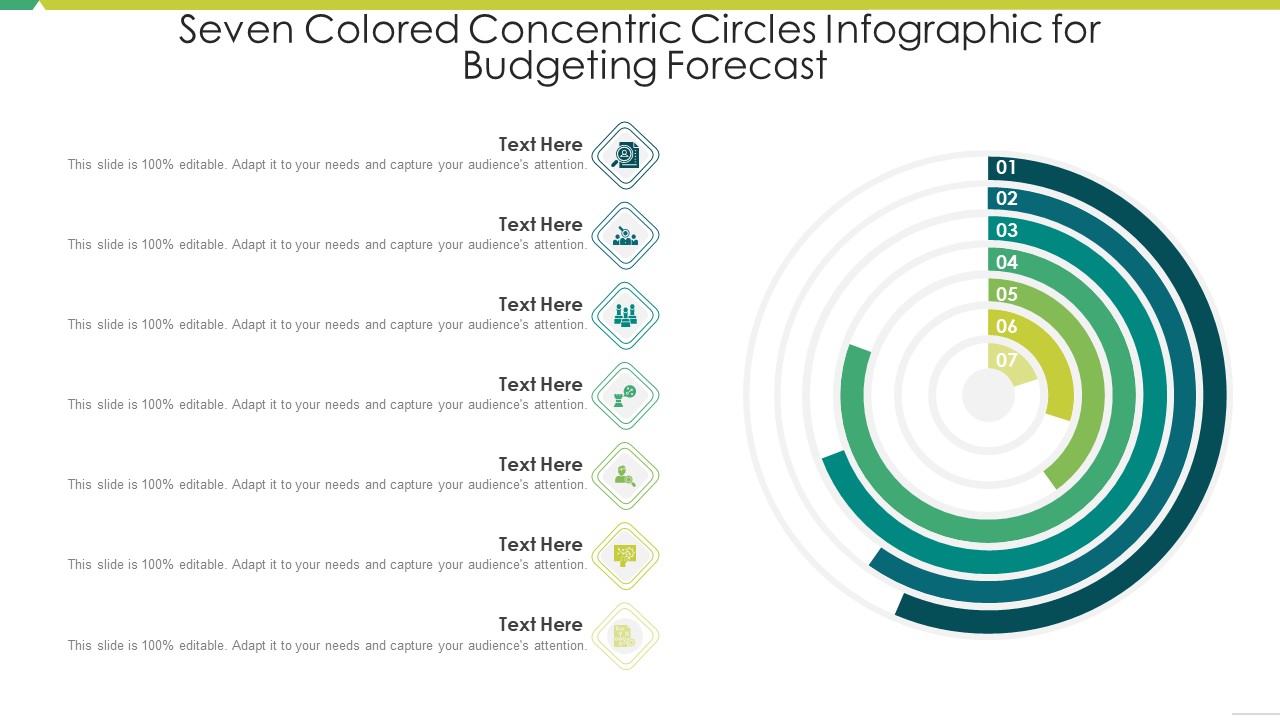 Seven Colored Concentric Circles Infographic for Budgeting Forecast

Text Here
This slide is 100% editable. Adapt it to your needs and capture your audience's attention.

Text Here
This slide is 100% editable. Adapt it to your needs and capture your audience's attention.

Text Here
This slide is 100% editable. Adapt it to your needs and capture your audience's attention.

Text Here
This slide is 100% editable. Adapt it to your needs and capture your audience's attention.

Text Here
This slide is 100% editable. Adapt it to your needs and capture your audience's attention.

Text Here
This slide is 100% editable. Adapt it to your needs and capture your audience's attention.

Text Here
This slide is 100% editable. Adapt it to your needs and capture your audience's attention.

01
02
03
04
05
06
07