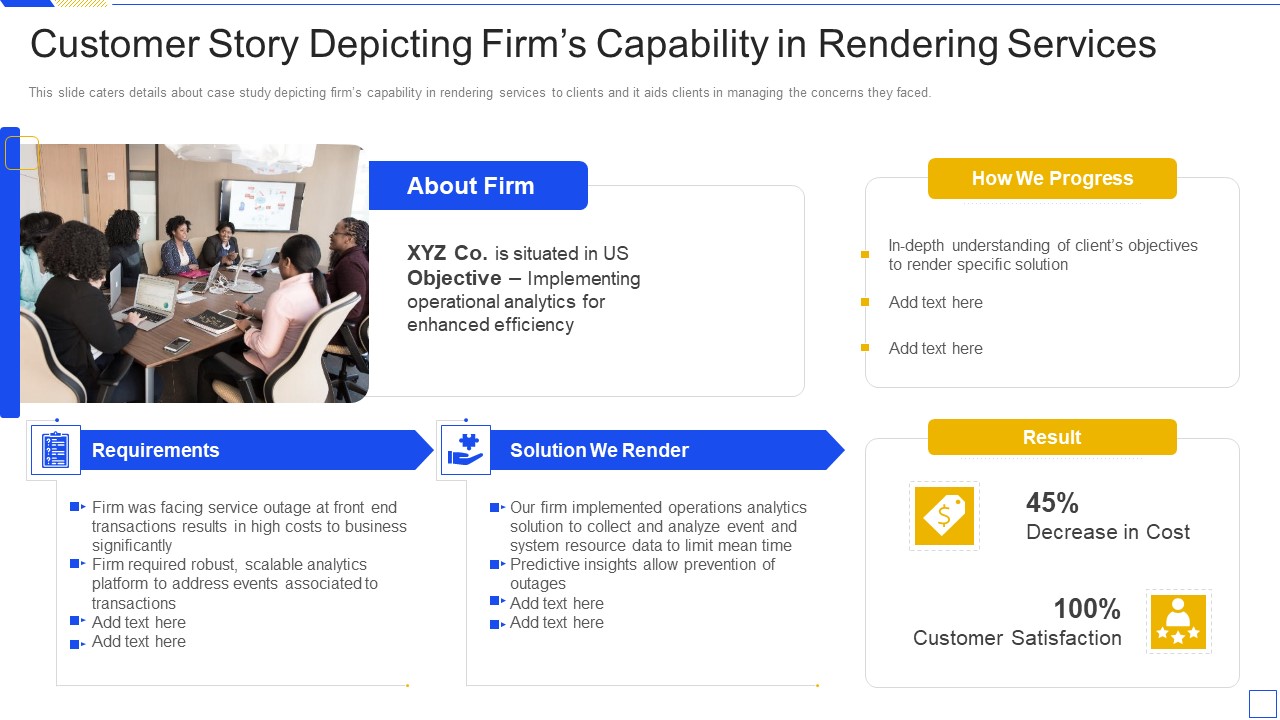 Customer Story Depicting Firm's Capability in Rendering Services

This slide caters details about case study depicting firm's capability in rendering services to clients and it aids clients in managing the concerns they faced.

About Firm

XYZ Co. is situated in US
Objective – Implementing operational analytics for enhanced efficiency

How We Progress

In-depth understanding of client's objectives to render specific solution
Add text here
Add text here

Requirements

Firm was facing service outage at front end transactions results in high costs to business significantly
Firm required robust, scalable analytics platform to address events associated to transactions
Add text here
Add text here

Solution We Render

Our firm implemented operations analytics solution to collect and analyze event and system resource data to limit mean time
Predictive insights allow prevention of outages
Add text here
Add text here

Result

45%
Decrease in Cost

100%
Customer Satisfaction