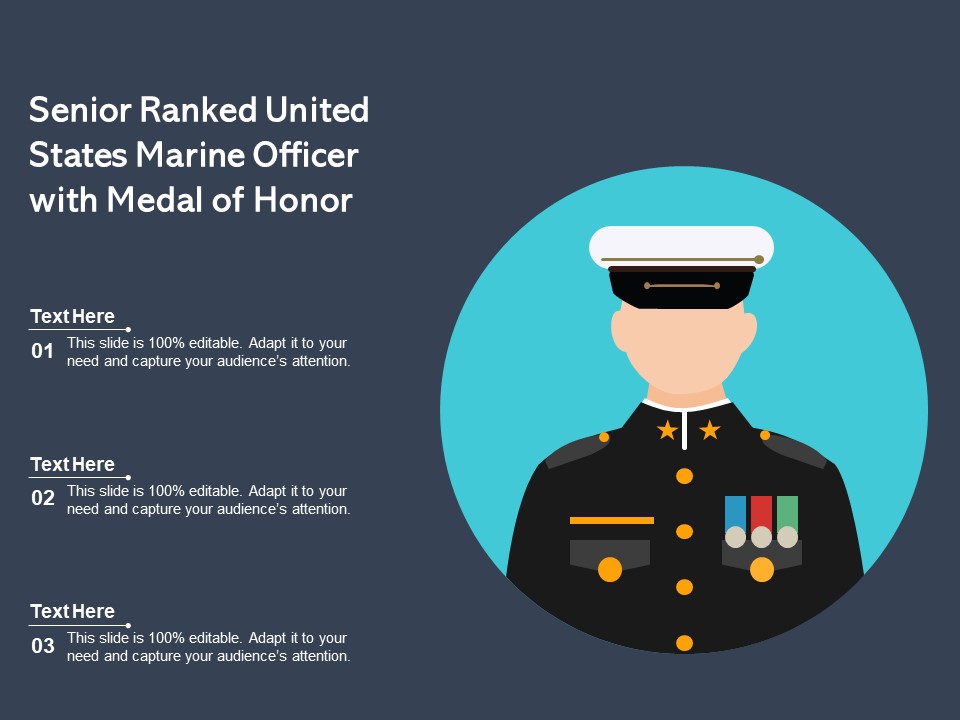 Senior Ranked United States Marine Officer with Medal of Honor

Text Here
01 This slide is 100% editable. Adapt it to your need and capture your audience's attention.

Text Here
02 This slide is 100% editable. Adapt it to your need and capture your audience's attention.

Text Here
03 This slide is 100% editable. Adapt it to your need and capture your audience's attention.